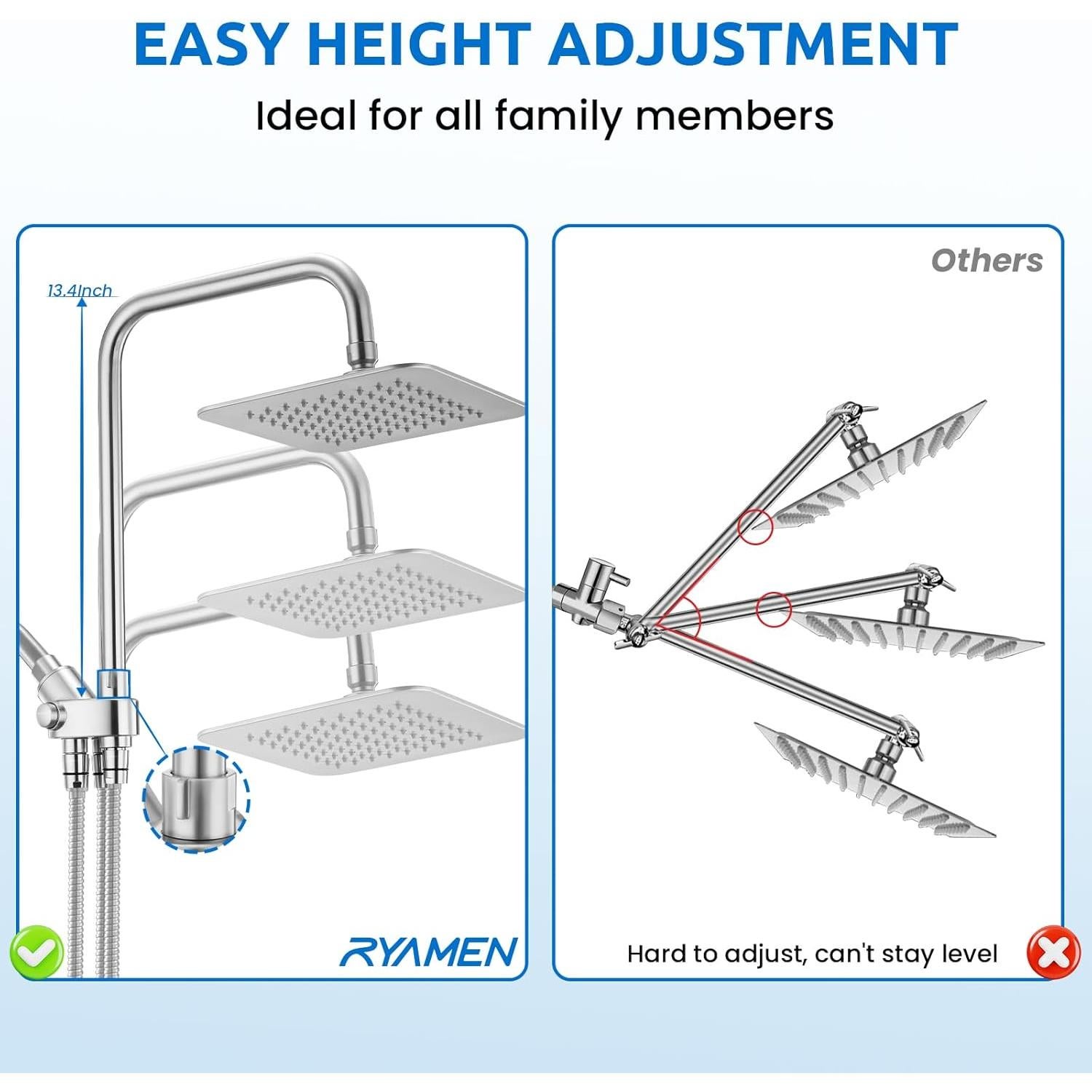 EASY HEIGHT ADJUSTMENT

Ideal for all family members

13.4Inch

RYAMEN

Others

Hard to adjust, can't stay level