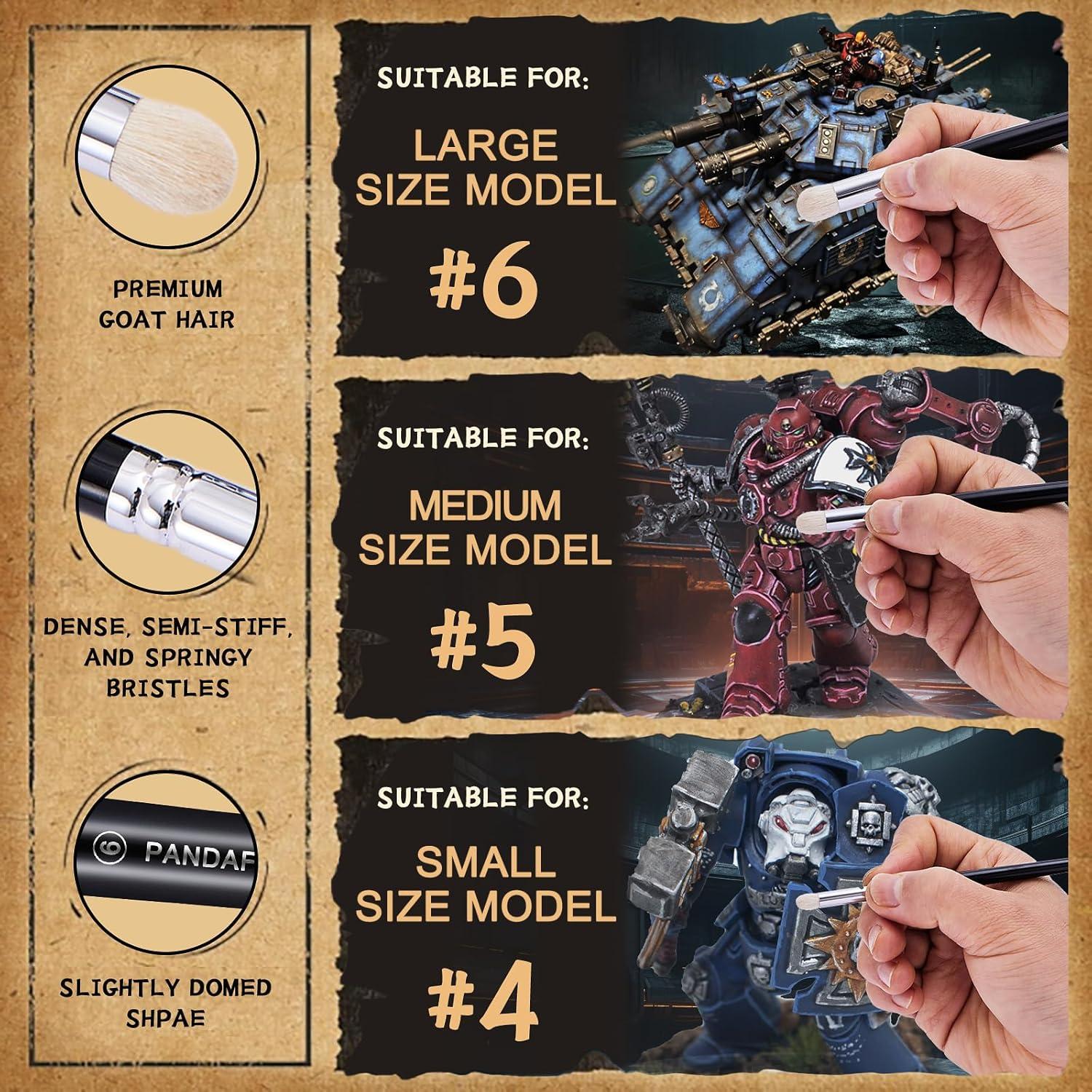 PREMIUM GOAT HAIR

DENSE, SEMI-STIFF, AND SPRINGY BRISTLES

6 PANDAF

SLIGHTLY DOMED SHPAE

SUITABLE FOR:

LARGE SIZE MODEL

#6

SUITABLE FOR:

MEDIUM SIZE MODEL

#5

SUITABLE FOR:

SMALL SIZE MODEL

#4