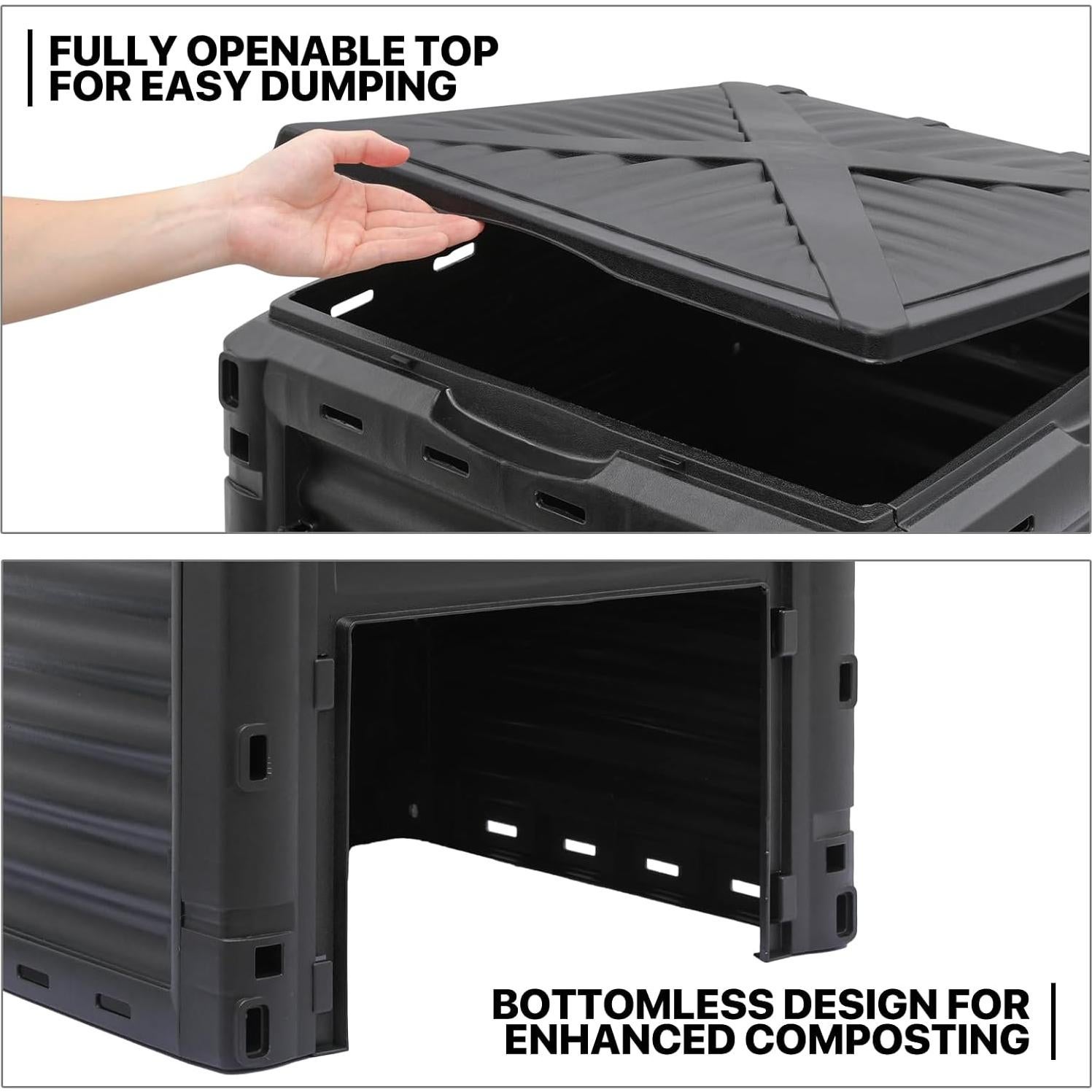 FULLY OPENABLE TOP FOR EASY DUMPING

BOTTOMLESS DESIGN FOR ENHANCED COMPOSTING