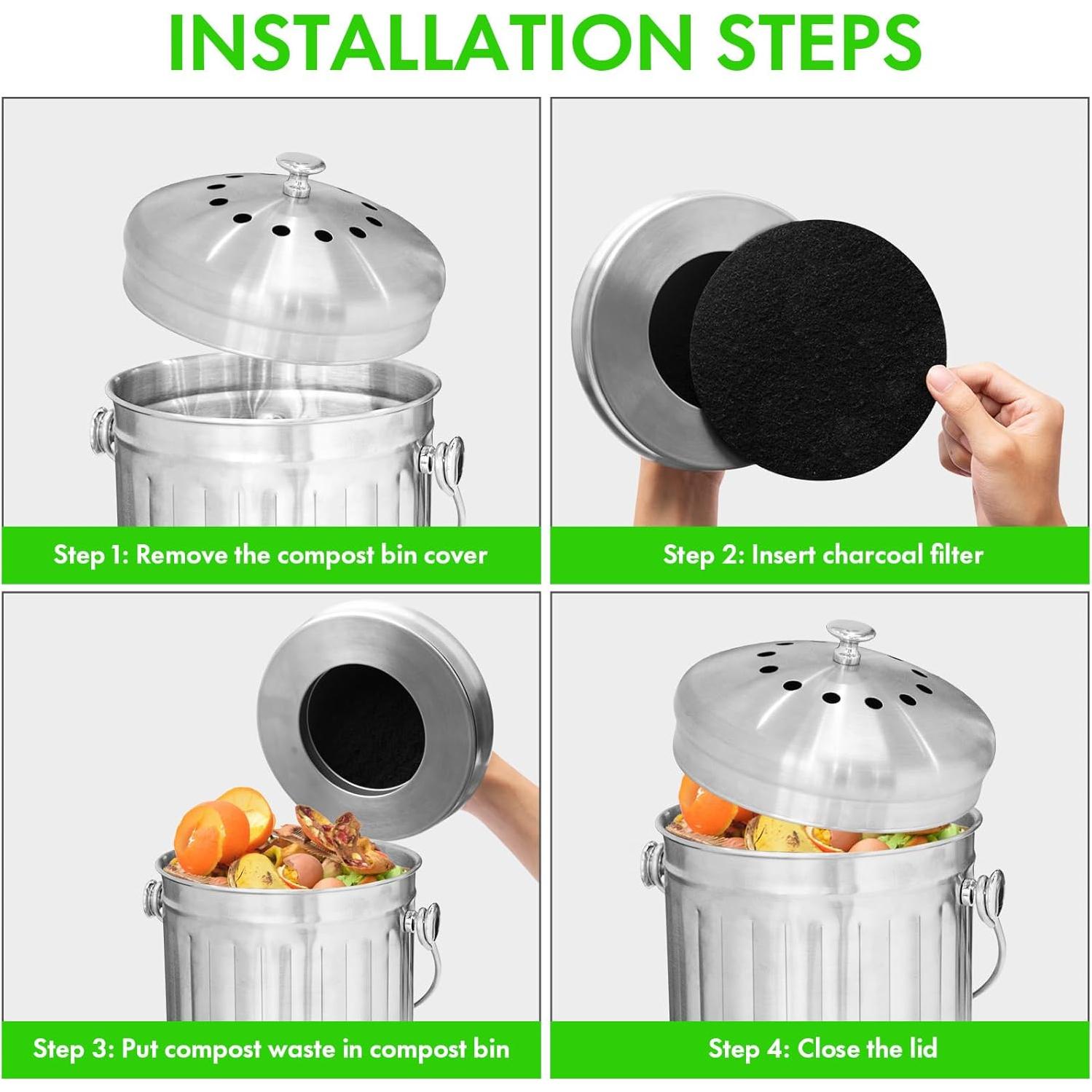 INSTALLATION STEPS

Step 1: Remove the compost bin cover

Step 2: Insert charcoal filter

Step 3: Put compost waste in compost bin

Step 4: Close the lid