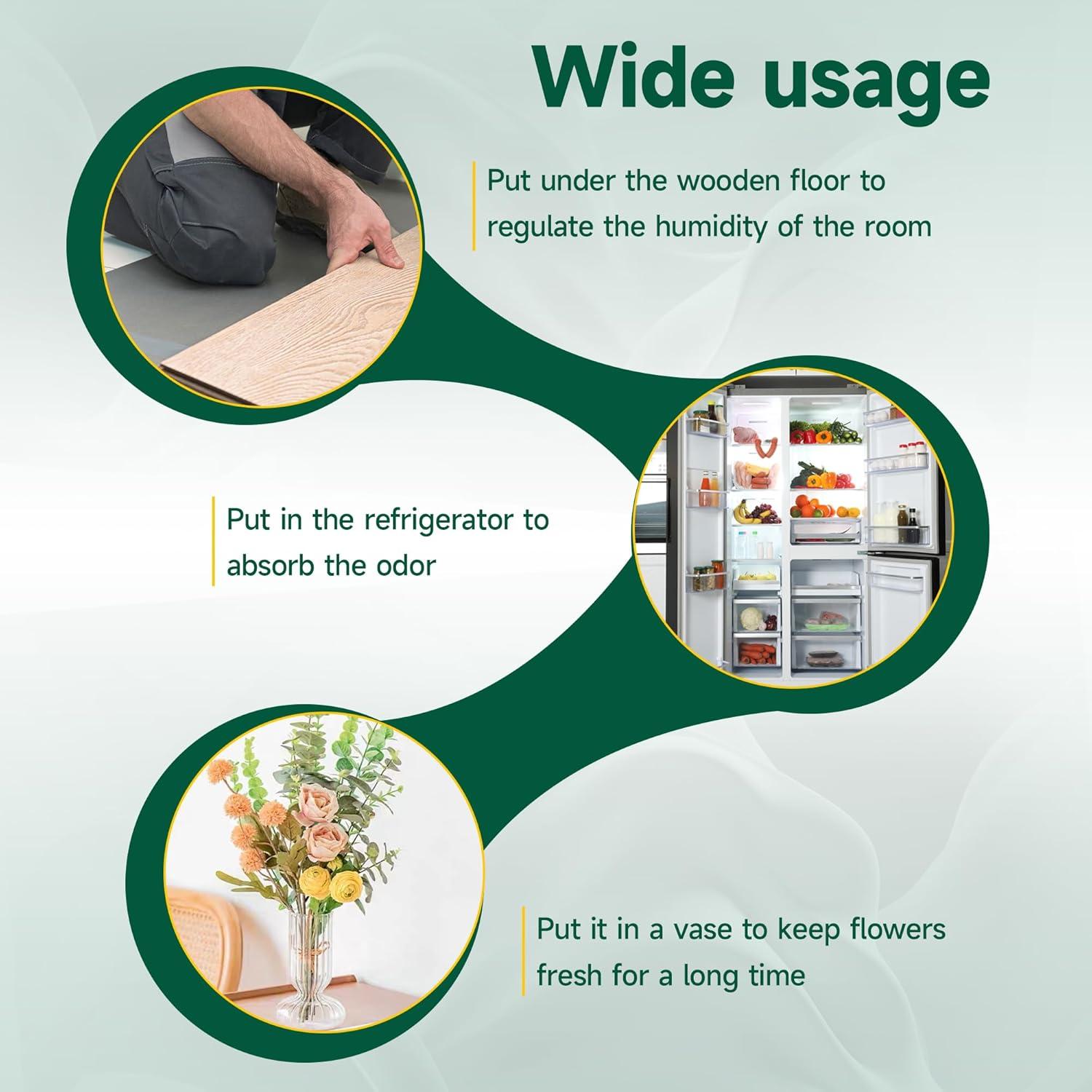 Wide usage

Put under the wooden floor to regulate the humidity of the room

Put in the refrigerator to absorb the odor

Put it in a vase to keep flowers fresh for a long time