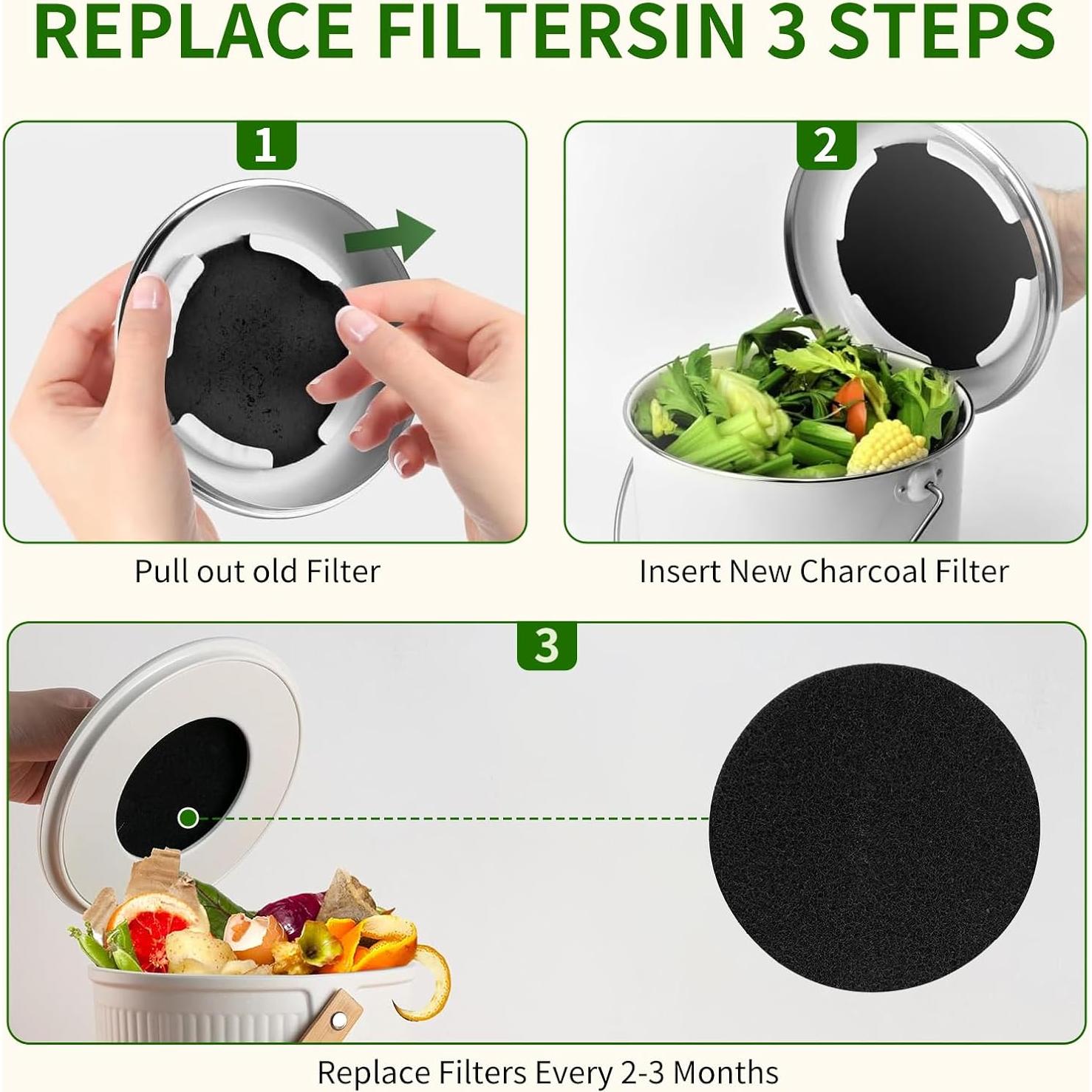 REPLACE FILTERSIN 3 STEPS

1

Pull out old Filter

2

Insert New Charcoal Filter

3

Replace Filters Every 2-3 Months