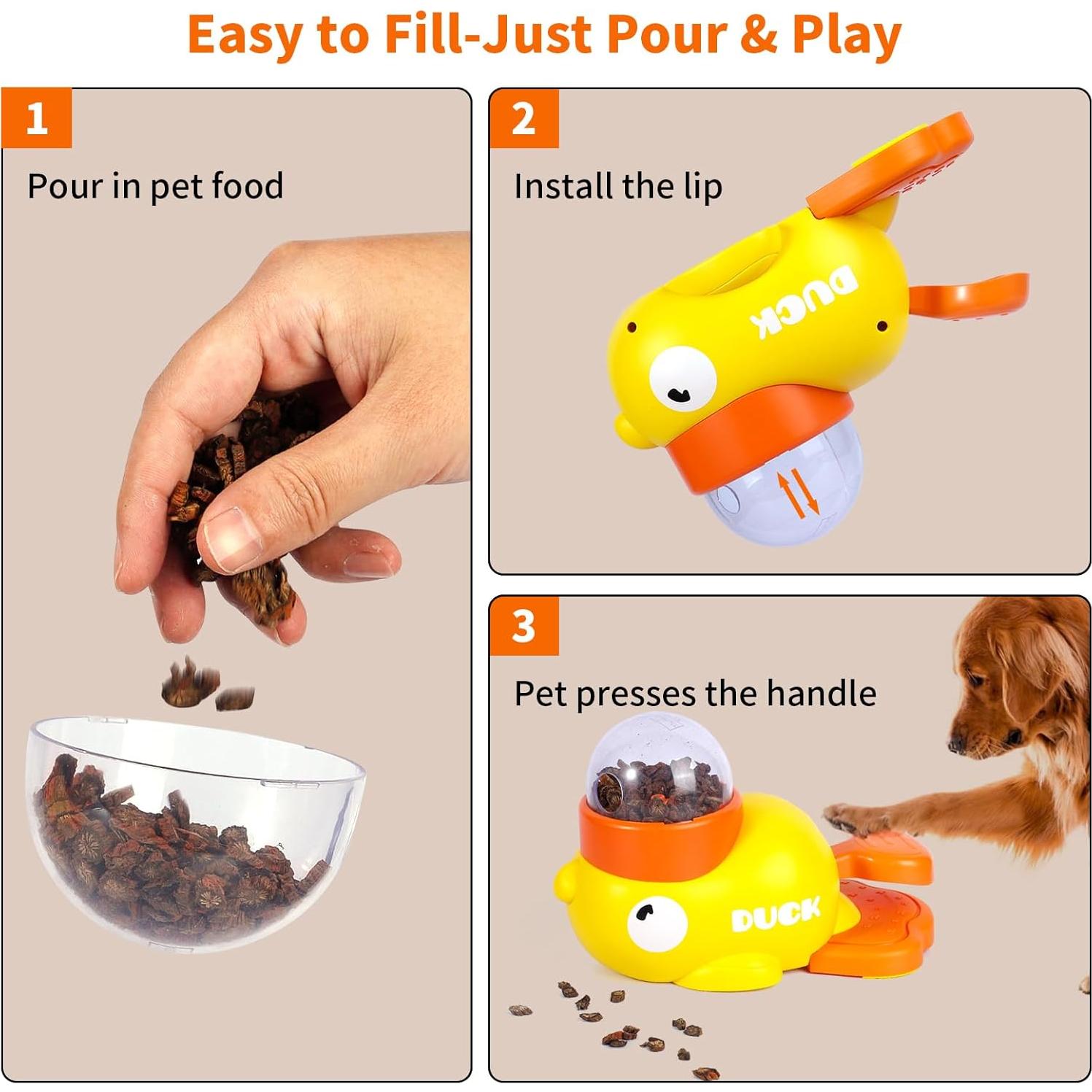 Easy to Fill-Just Pour & Play

1

Pour in pet food

2

Install the lip

DUCK

3

Pet presses the handle

DUCK