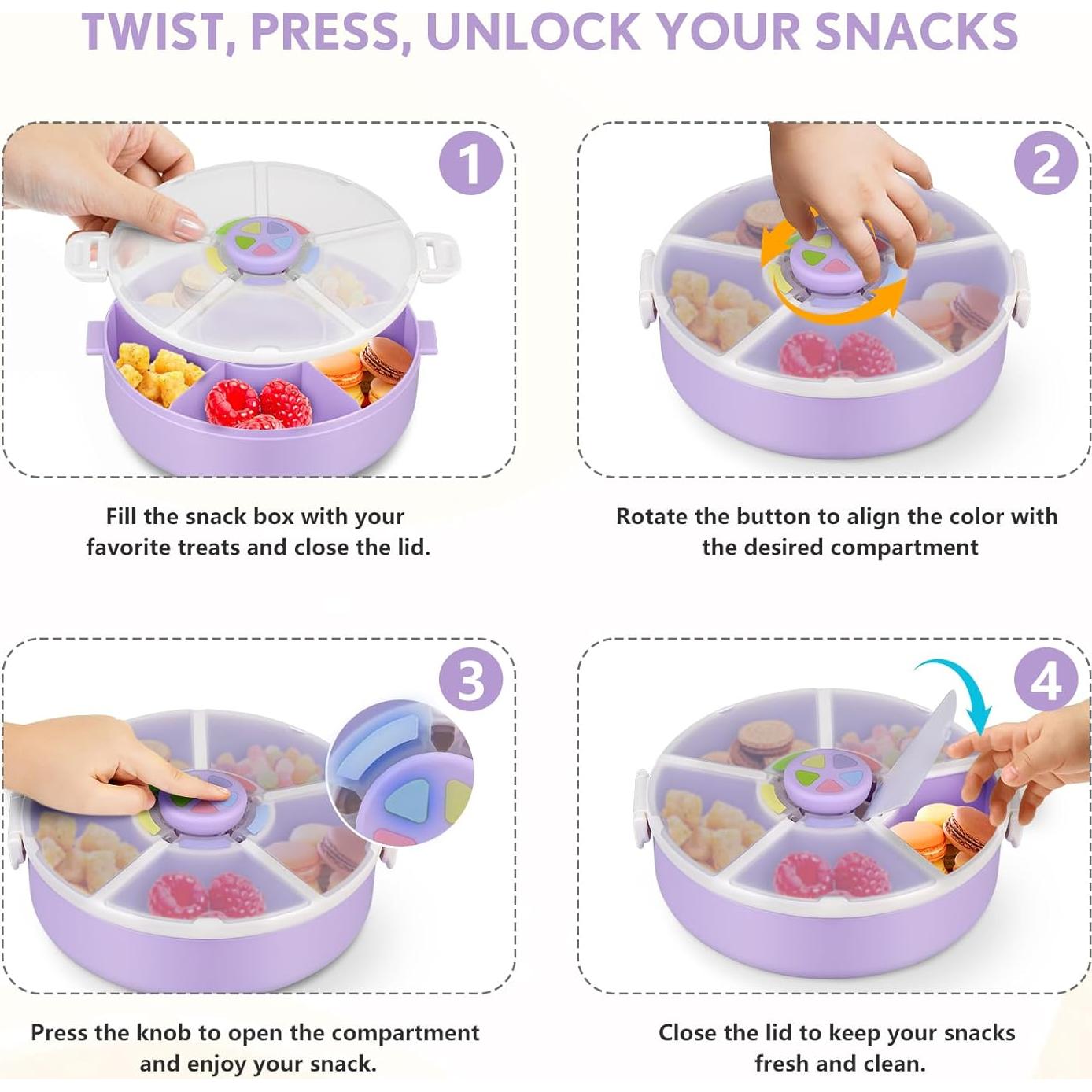 TWIST, PRESS, UNLOCK YOUR SNACKS

1

Fill the snack box with your favorite treats and close the lid.

2

Rotate the button to align the color with the desired compartment

3

Press the knob to open the compartment and enjoy your snack.

4

Close the lid to keep your snacks fresh and clean.