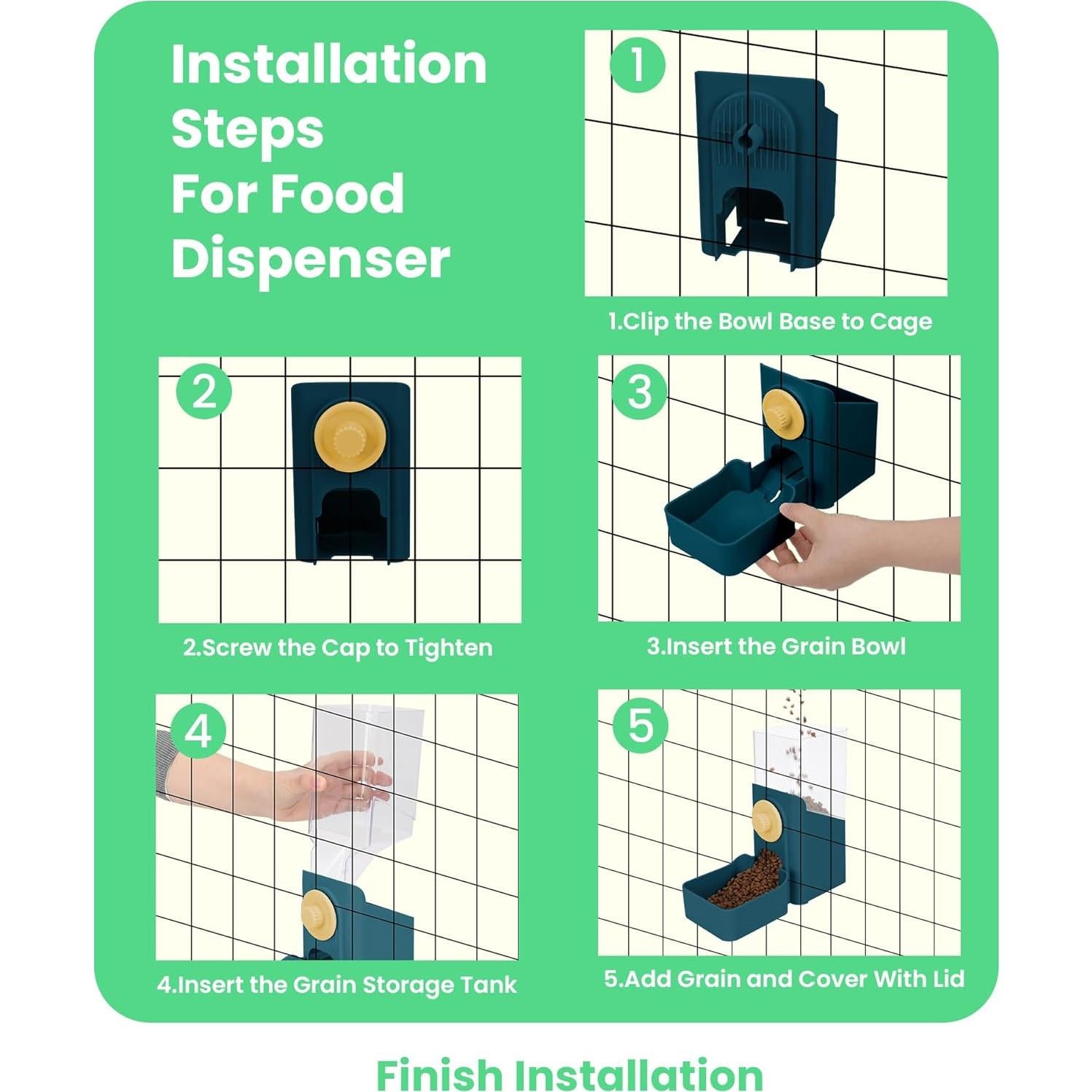 Installation Steps For Food Dispenser

1

1.Clip the Bowl Base to Cage

2

2.Screw the Cap to Tighten

3

3.Insert the Grain Bowl

4

4.Insert the Grain Storage Tank

5

5.Add Grain and Cover With Lid

Finish Installation