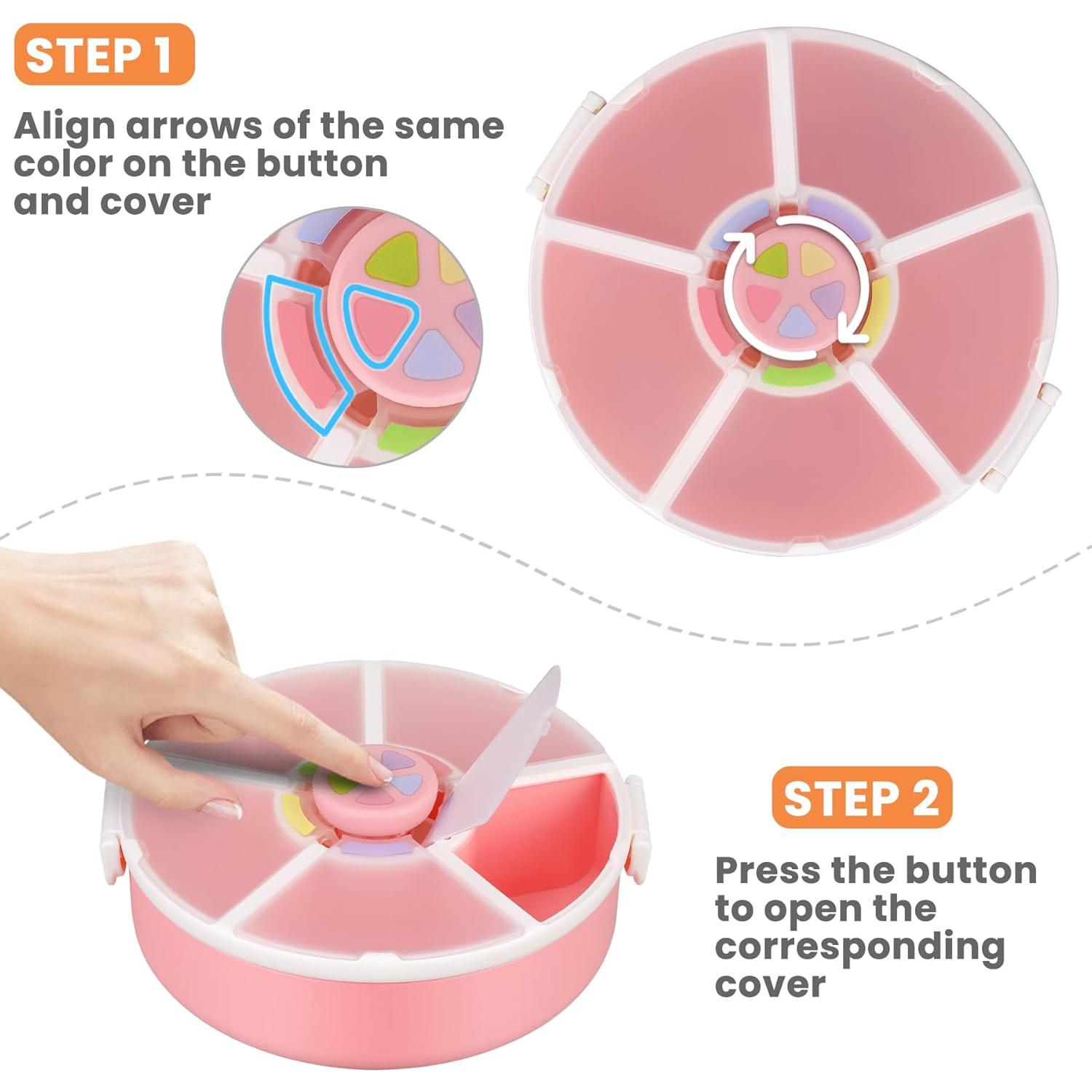 STEP 1

Align arrows of the same color on the button and cover

STEP 2

Press the button to open the corresponding cover