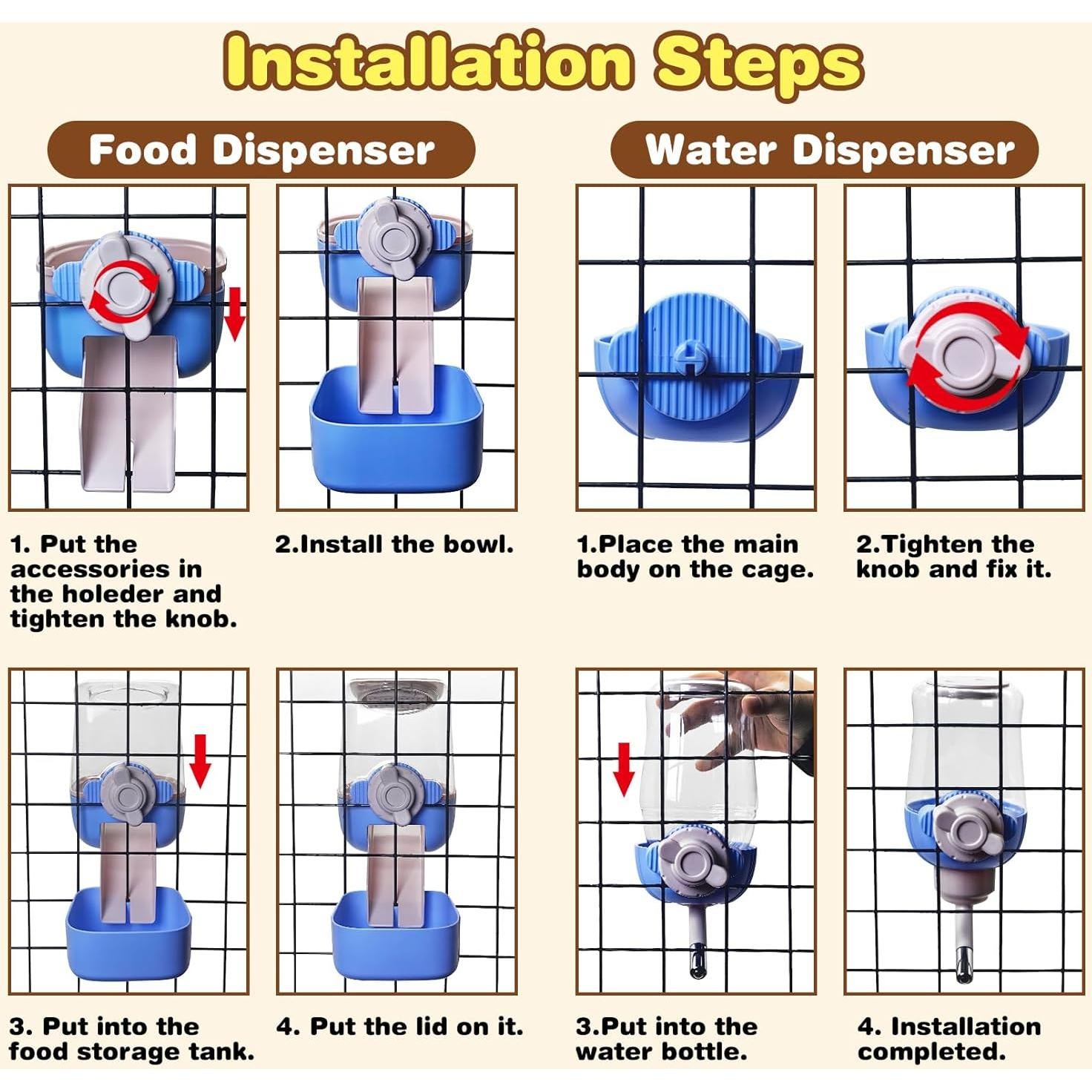 Installation Steps

Food Dispenser

1. Put the accessories in the holeder and tighten the knob.

2.Install the bowl.

3. Put into the food storage tank.

4. Put the lid on it.

Water Dispenser

1.Place the main body on the cage.

2.Tighten the knob and fix it.

3.Put into the water bottle.

4. Installation completed.