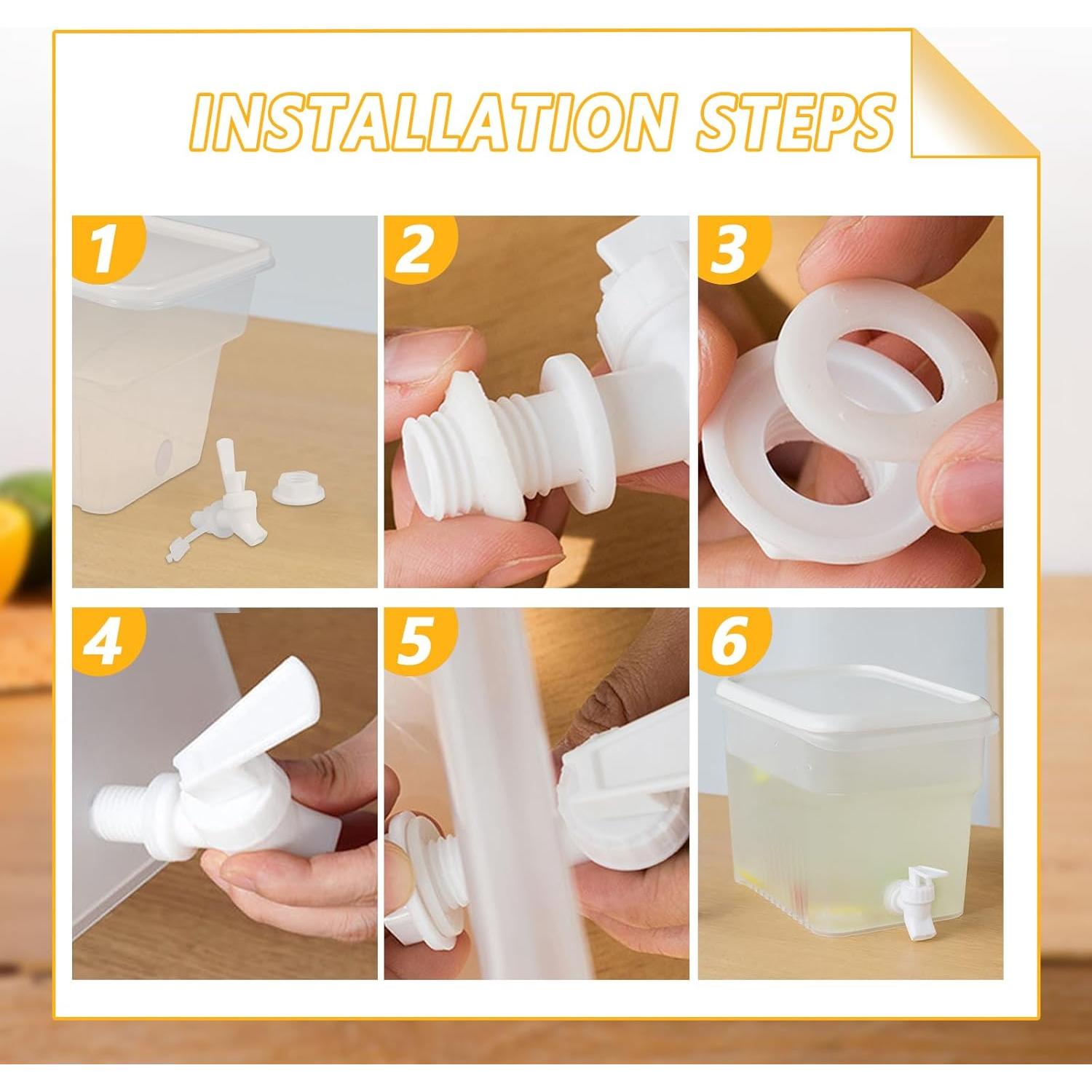 INSTALLATION STEPS

1

2

3

4

5

6