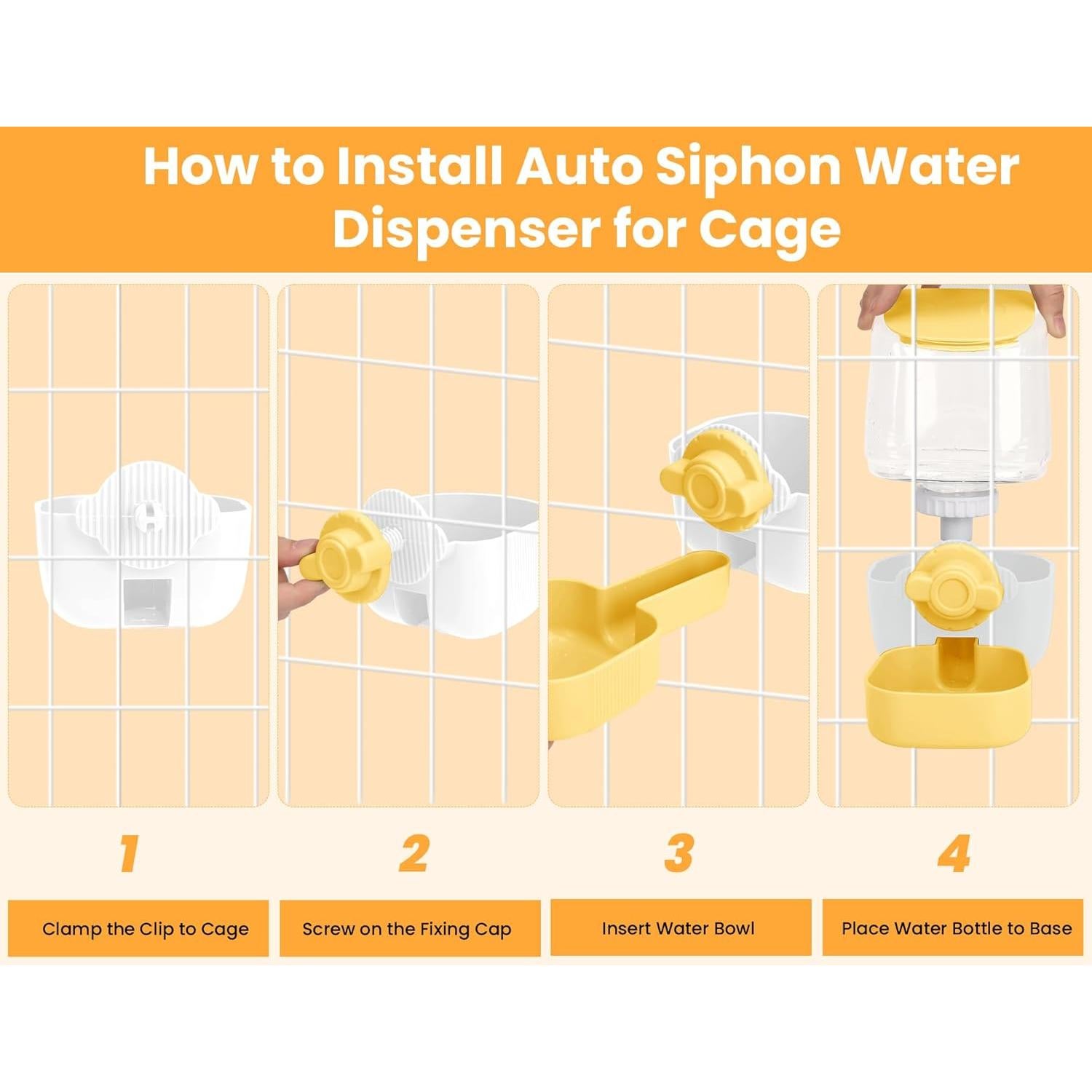 How to Install Auto Siphon Water Dispenser for Cage

1

Clamp the Clip to Cage

2

Screw on the Fixing Cap

3

Insert Water Bowl

4

Place Water Bottle to Base