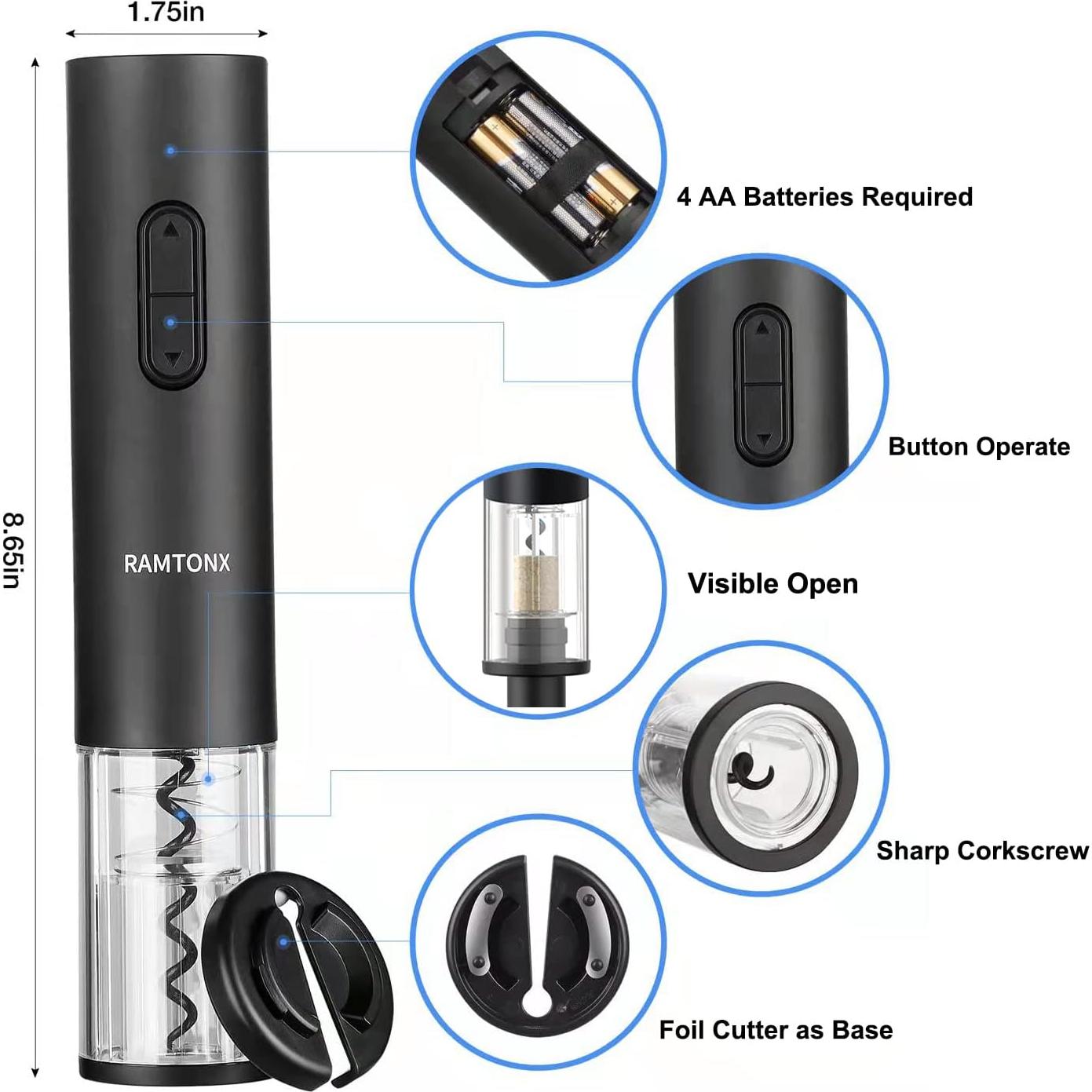 1.75in

8.65in

RAMTONX

4 AA Batteries Required

Button Operate

Visible Open

Sharp Corkscrew

Foil Cutter as Base