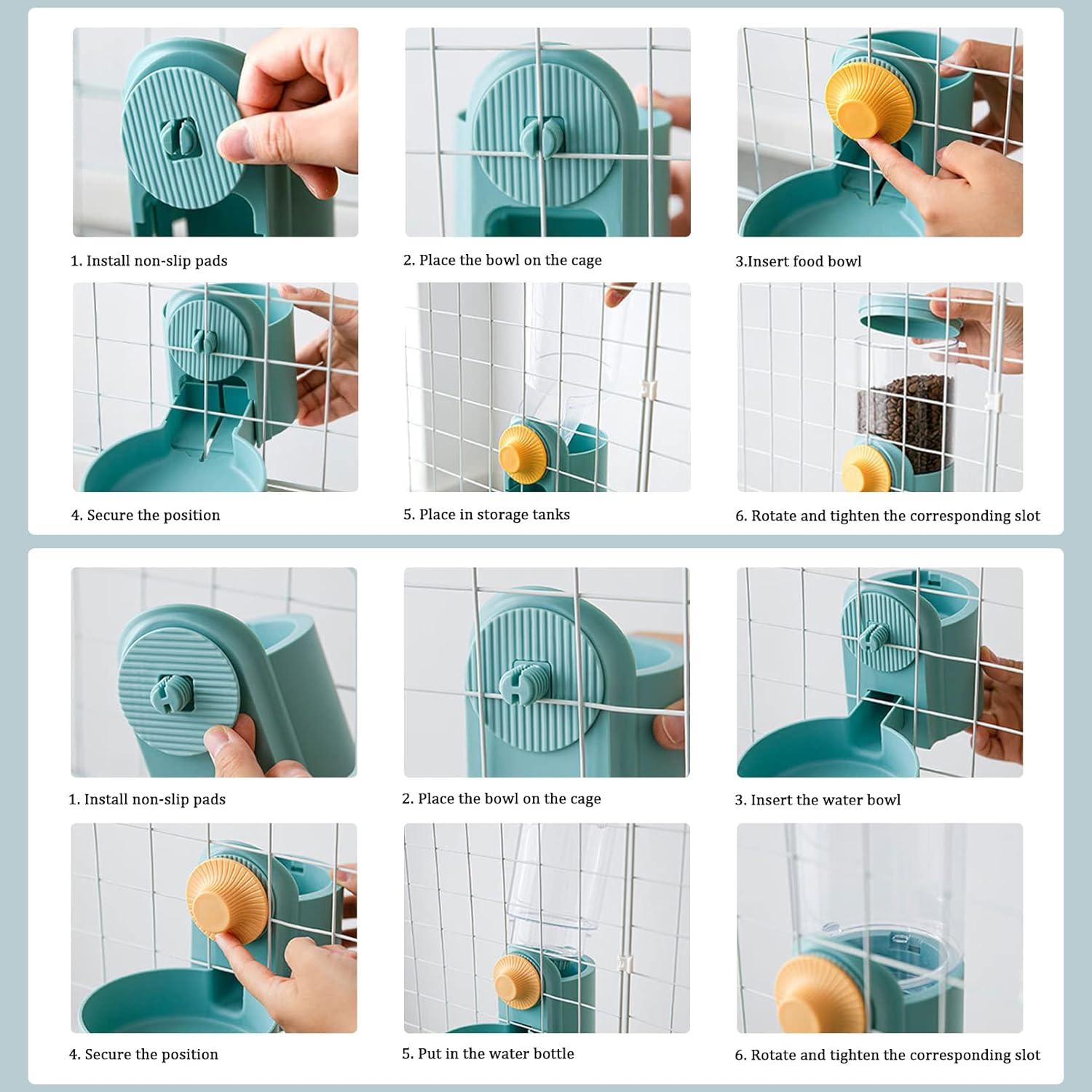 1. Install non-slip pads

2. Place the bowl on the cage

3.Insert food bowl

4. Secure the position

5. Place in storage tanks

6. Rotate and tighten the corresponding slot

1. Install non-slip pads

2. Place the bowl on the cage

3. Insert the water bowl

4. Secure the position

5. Put in the water bottle

6. Rotate and tighten the corresponding slot