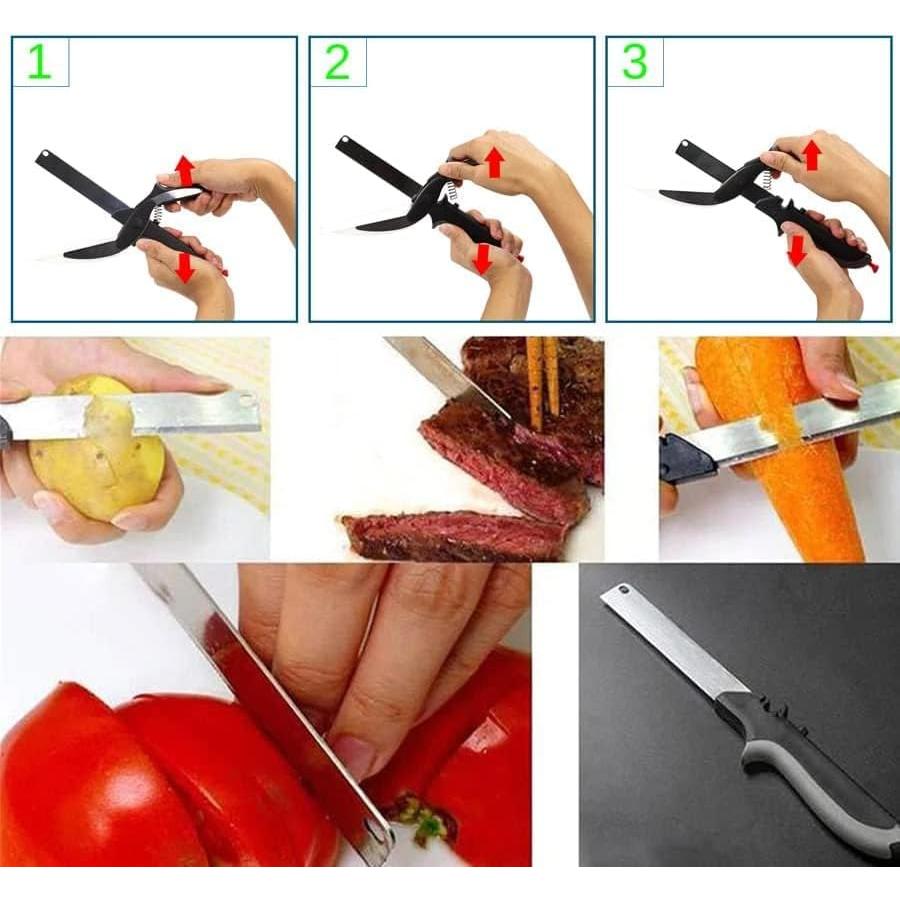 1

2

3