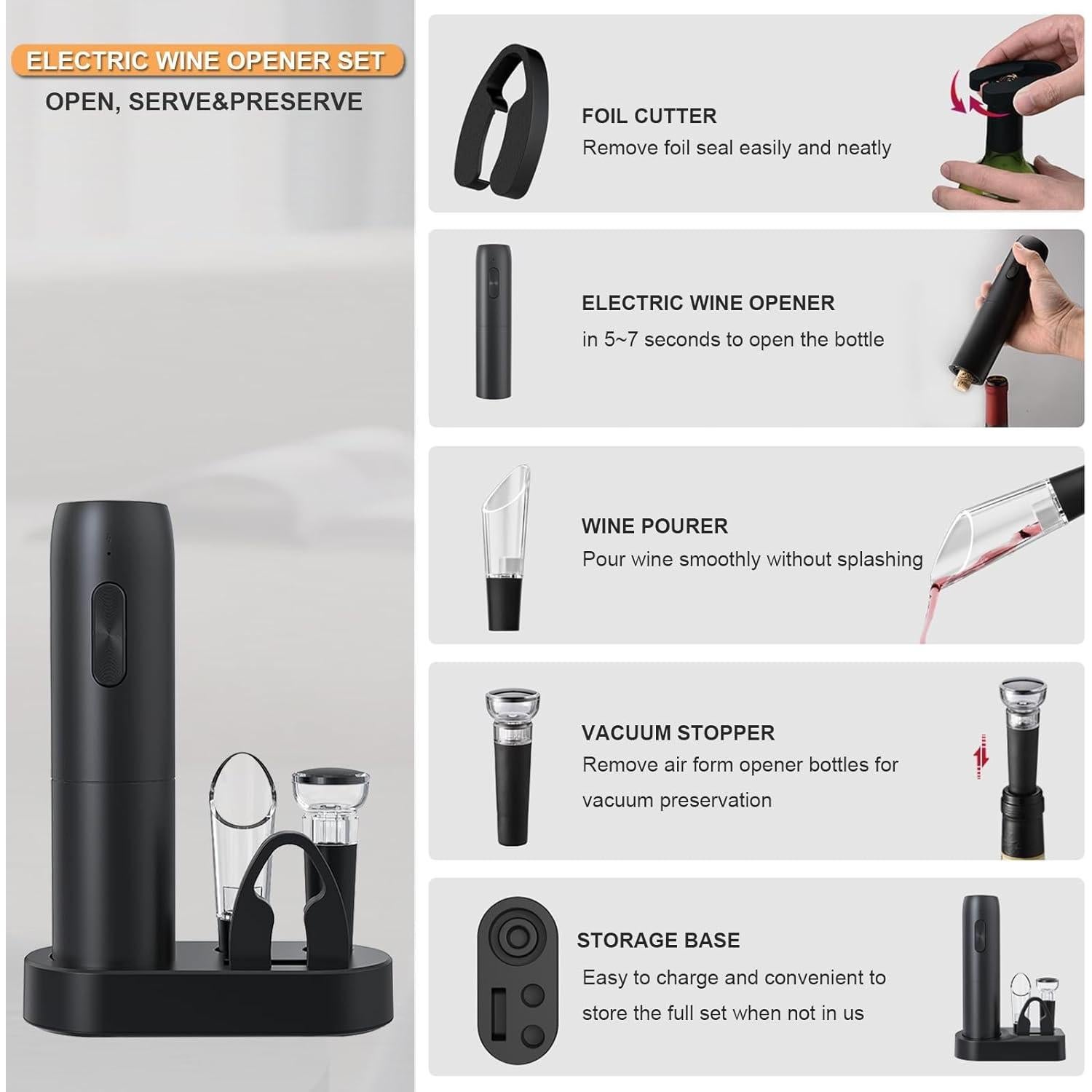 ELECTRIC WINE OPENER SET
OPEN, SERVE&PRESERVE

FOIL CUTTER
Remove foil seal easily and neatly

ELECTRIC WINE OPENER
in 5~7 seconds to open the bottle

WINE POURER
Pour wine smoothly without splashing

VACUUM STOPPER
Remove air form opener bottles for vacuum preservation

STORAGE BASE
Easy to charge and convenient to store the full set when not in us