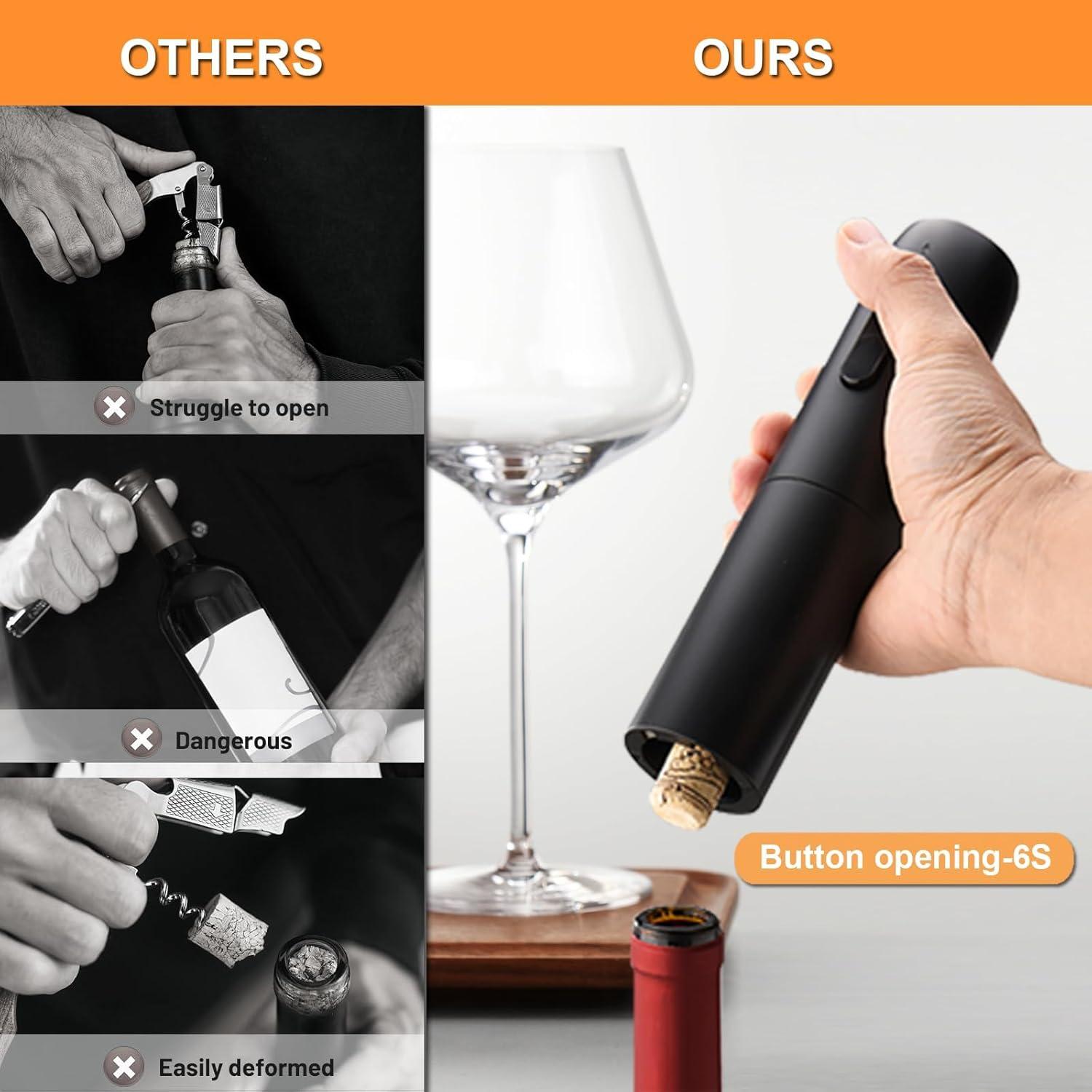 OTHERS

Struggle to open

Dangerous

Easily deformed

OURS

Button opening-6S