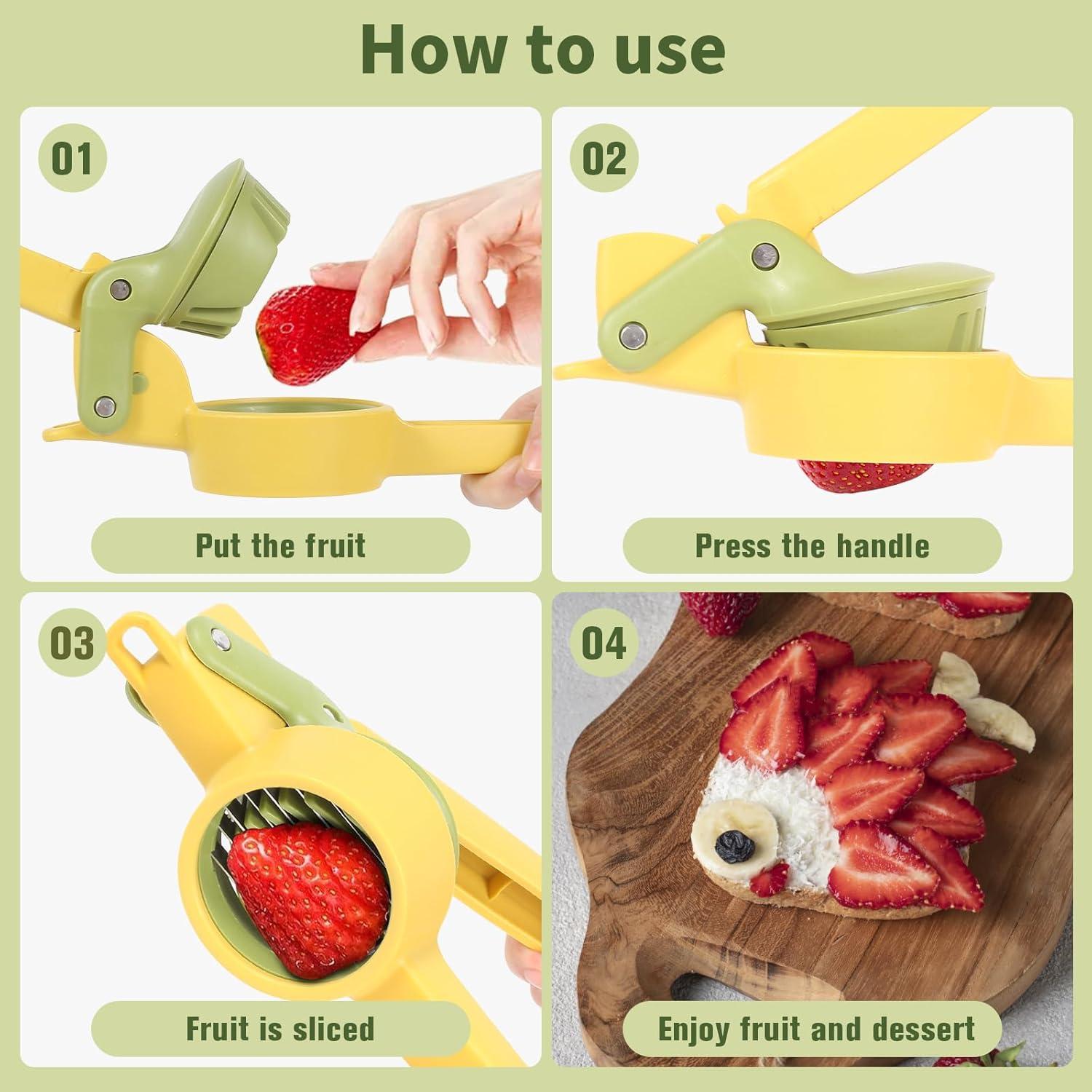 How to use

01

Put the fruit

02

Press the handle

03

Fruit is sliced

04

Enjoy fruit and dessert