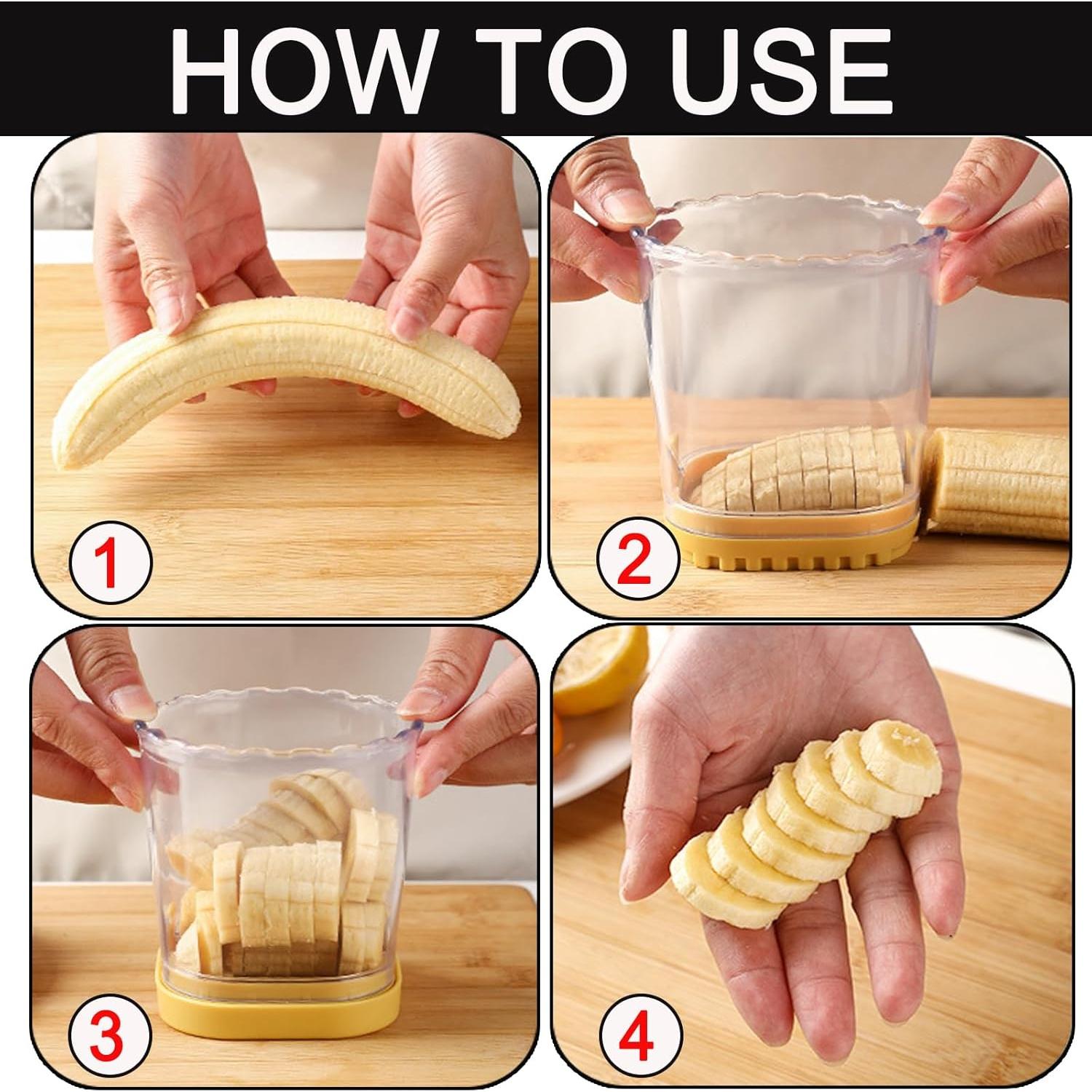 HOW TO USE

1

2

3

4