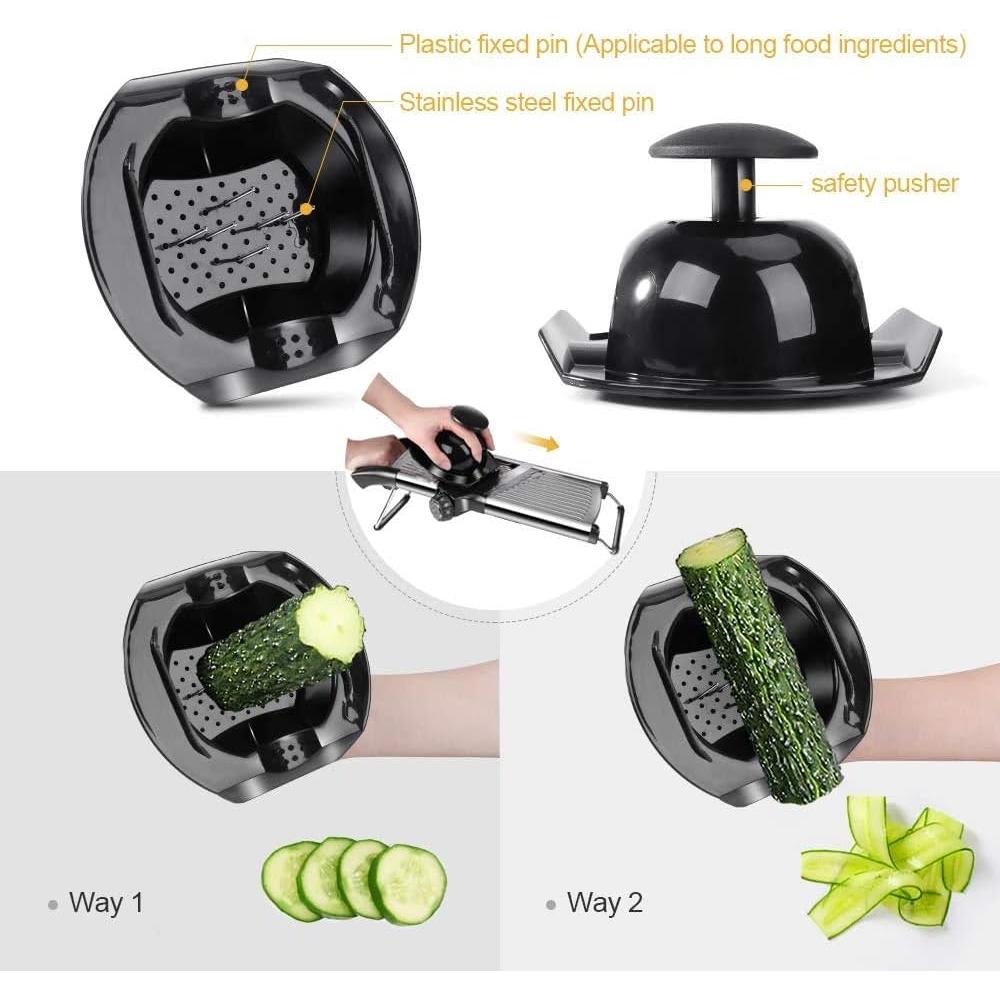 Plastic fixed pin (Applicable to long food ingredients)

Stainless steel fixed pin

safety pusher

Way 1

Way 2