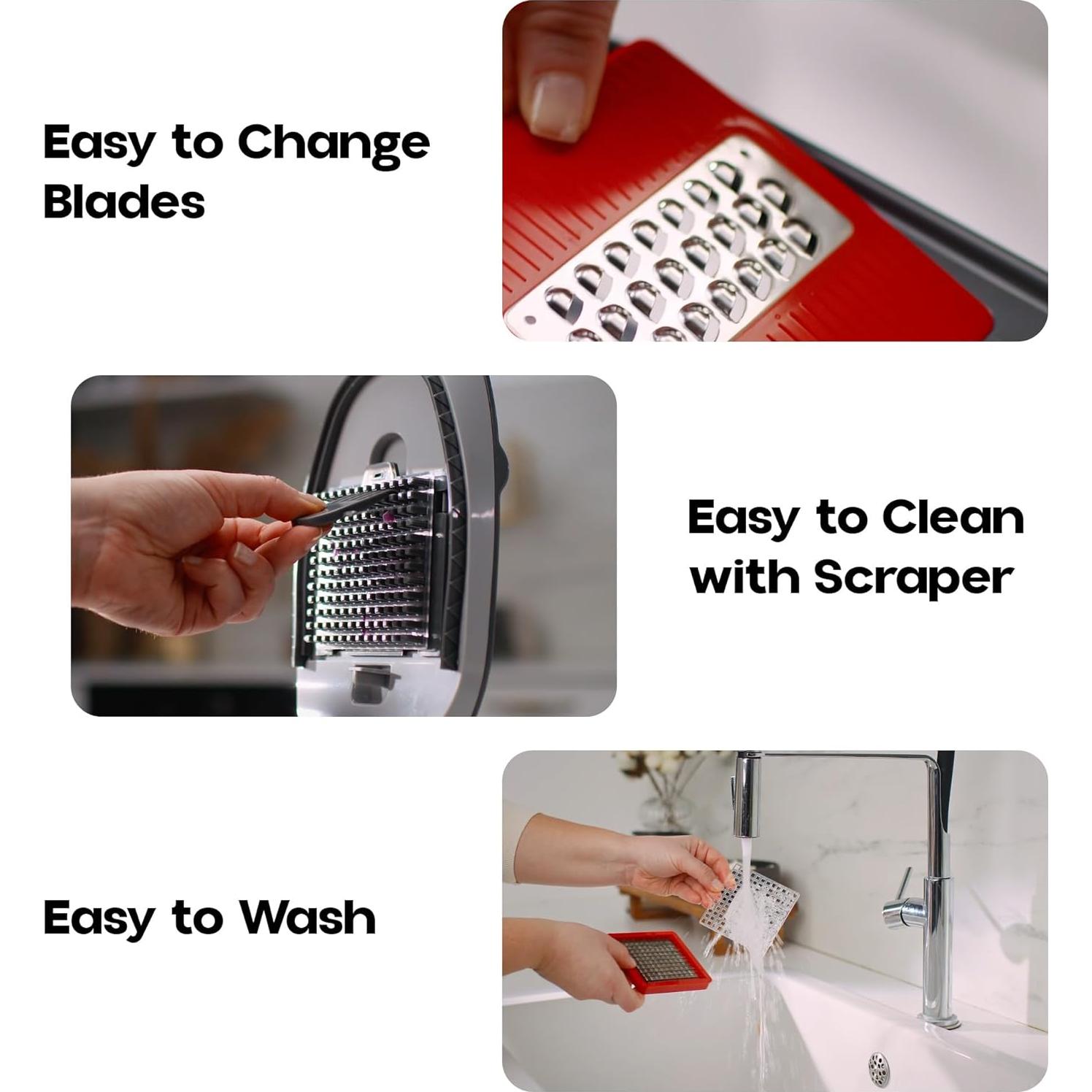 Easy to Change Blades

Easy to Clean with Scraper

Easy to Wash