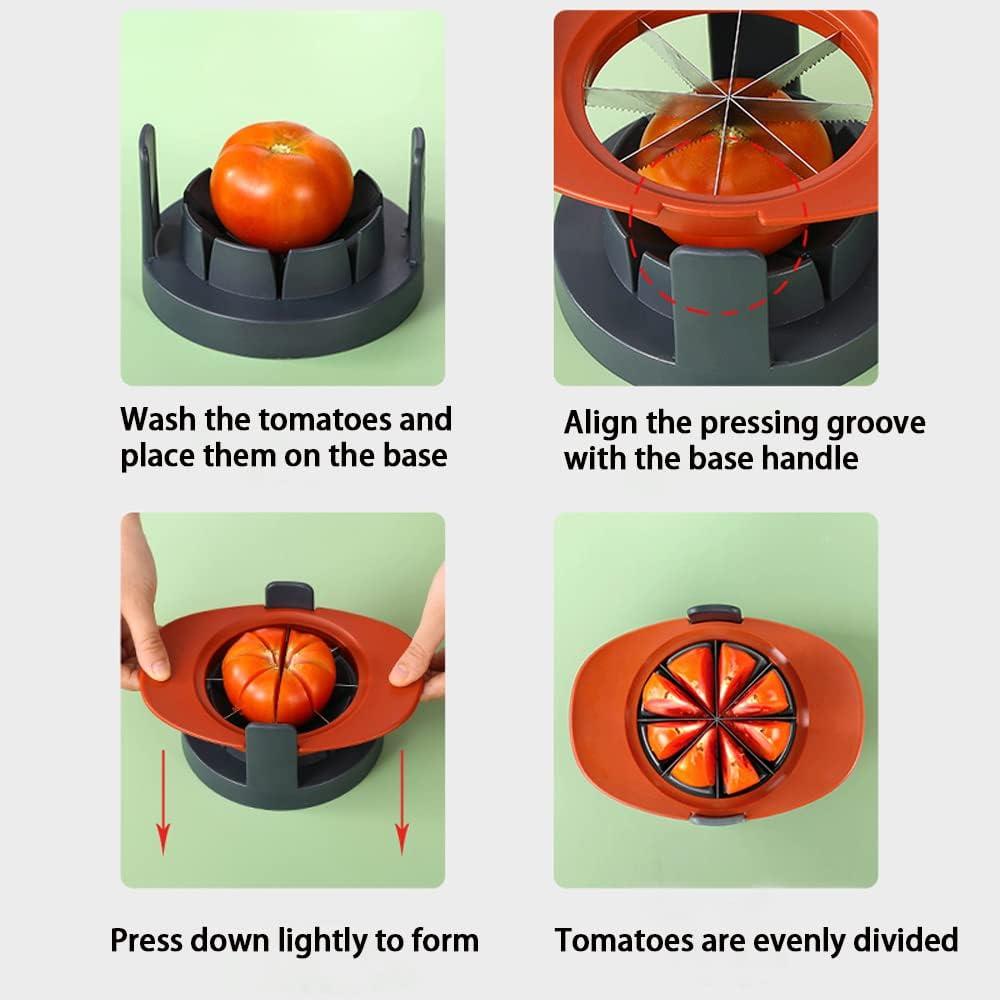 Wash the tomatoes and place them on the base

Align the pressing groove with the base handle

Press down lightly to form

Tomatoes are evenly divided