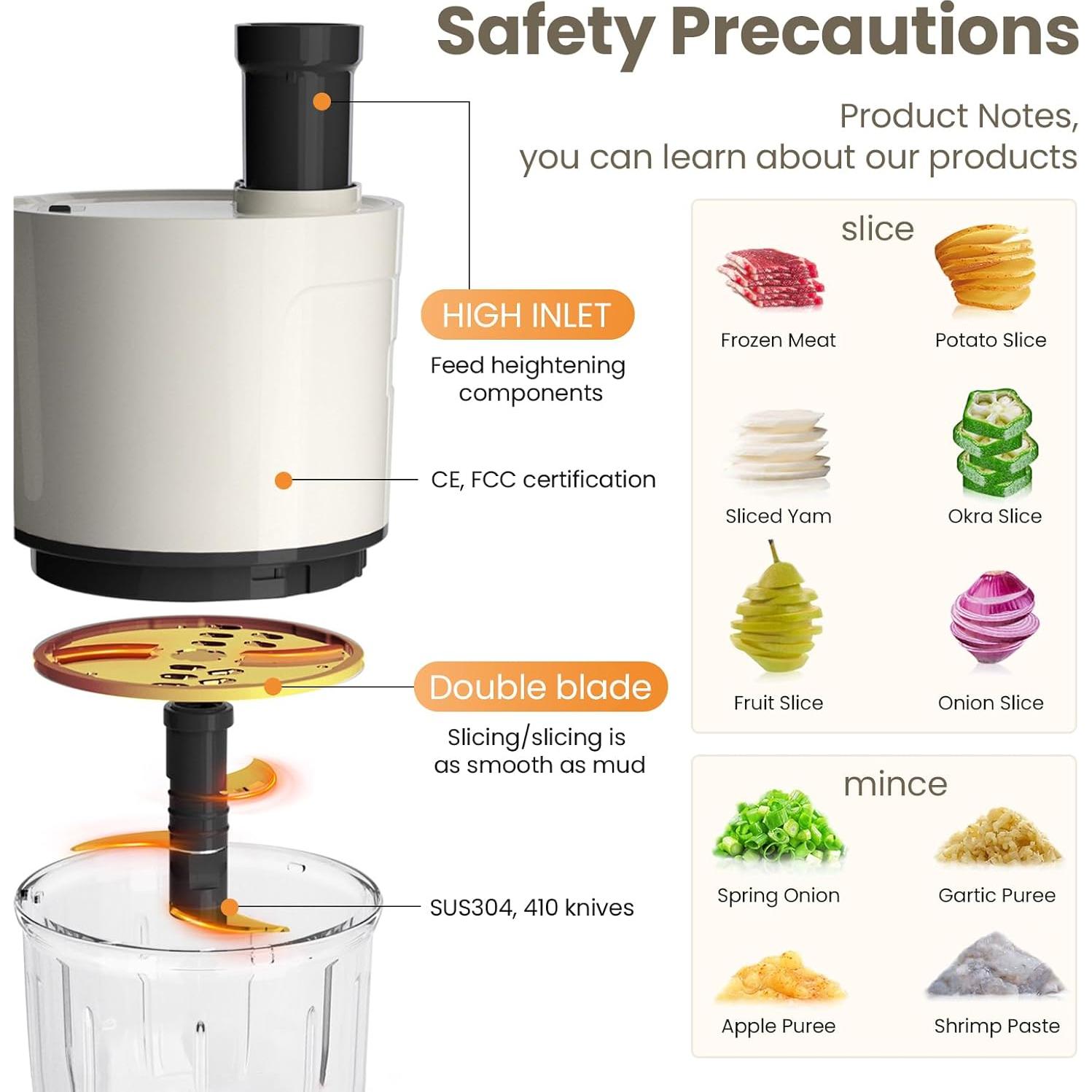 Safety Precautions

Product Notes, you can learn about our products

HIGH INLET

Feed heightening components

CE, FCC certification

Double blade

Slicing/slicing is as smooth as mud

SUS304, 410 knives

slice

Frozen Meat

Potato Slice

Sliced Yam

Okra Slice

Fruit Slice

Onion Slice

mince

Spring Onion

Gartic Puree

Apple Puree

Shrimp Paste