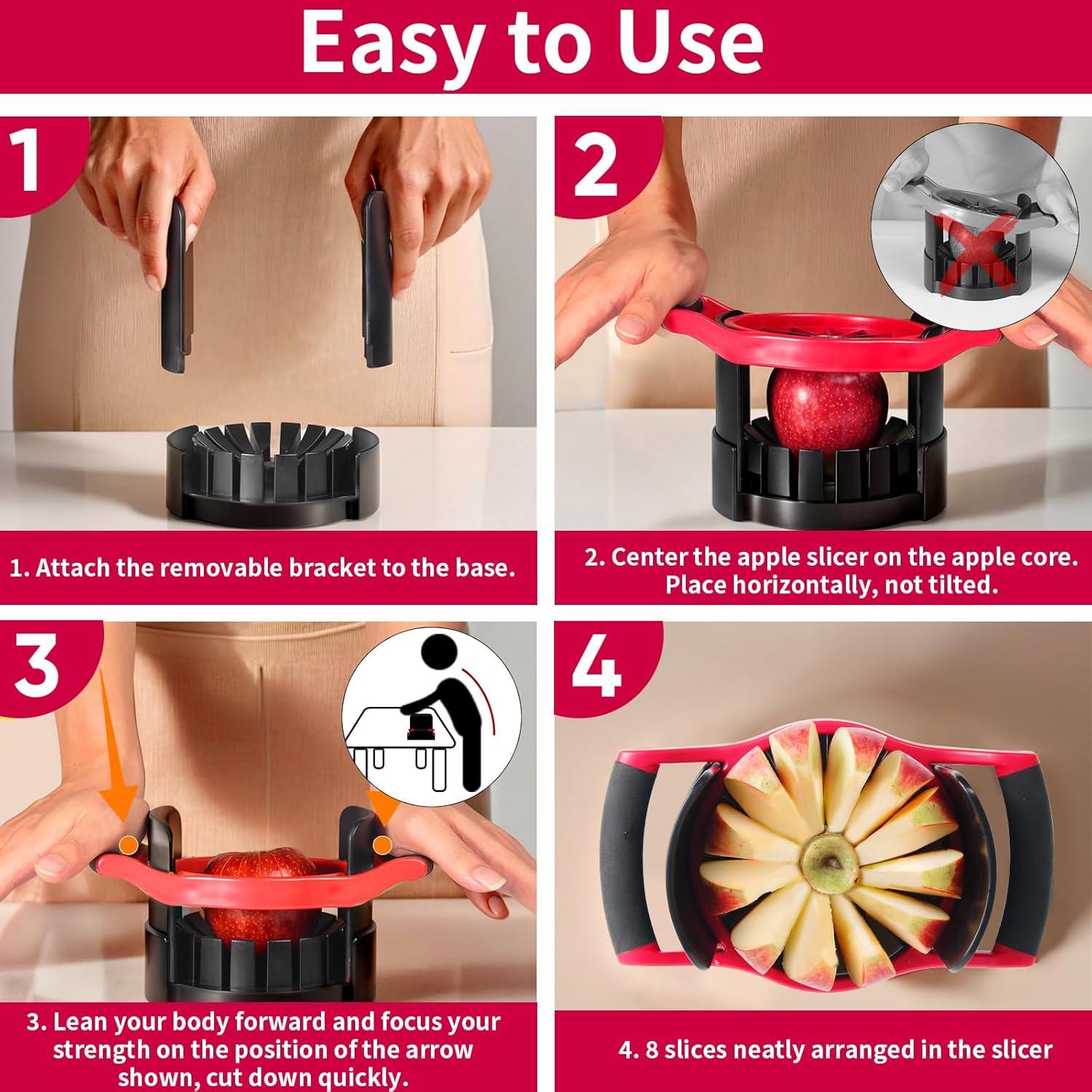 Easy to Use

1

1. Attach the removable bracket to the base.

2

2. Center the apple slicer on the apple core. Place horizontally, not tilted.

3

3. Lean your body forward and focus your strength on the position of the arrow shown, cut down quickly.

4

4. 8 slices neatly arranged in the slicer