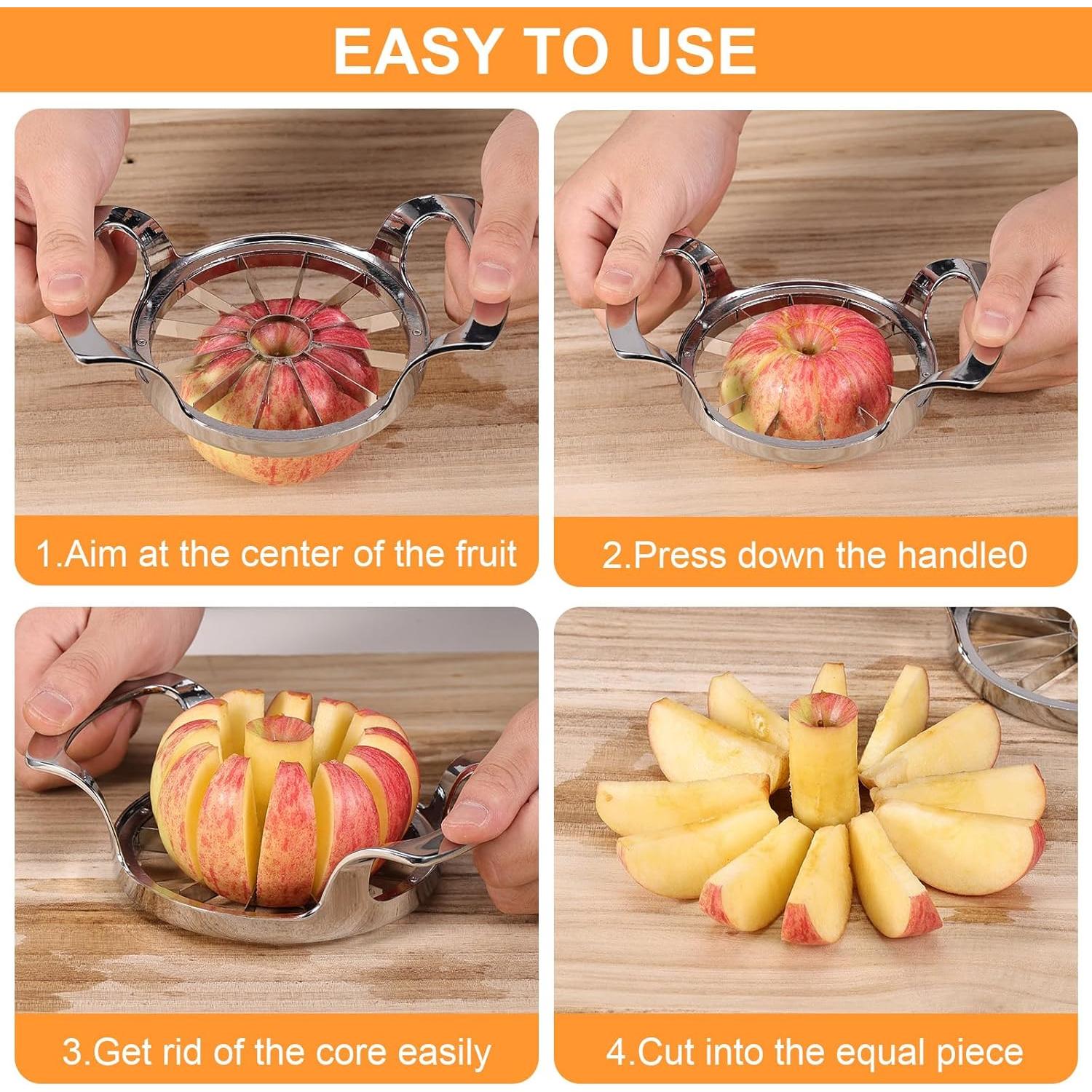 EASY TO USE

1.Aim at the center of the fruit

2.Press down the handle0

3.Get rid of the core easily

4.Cut into the equal piece