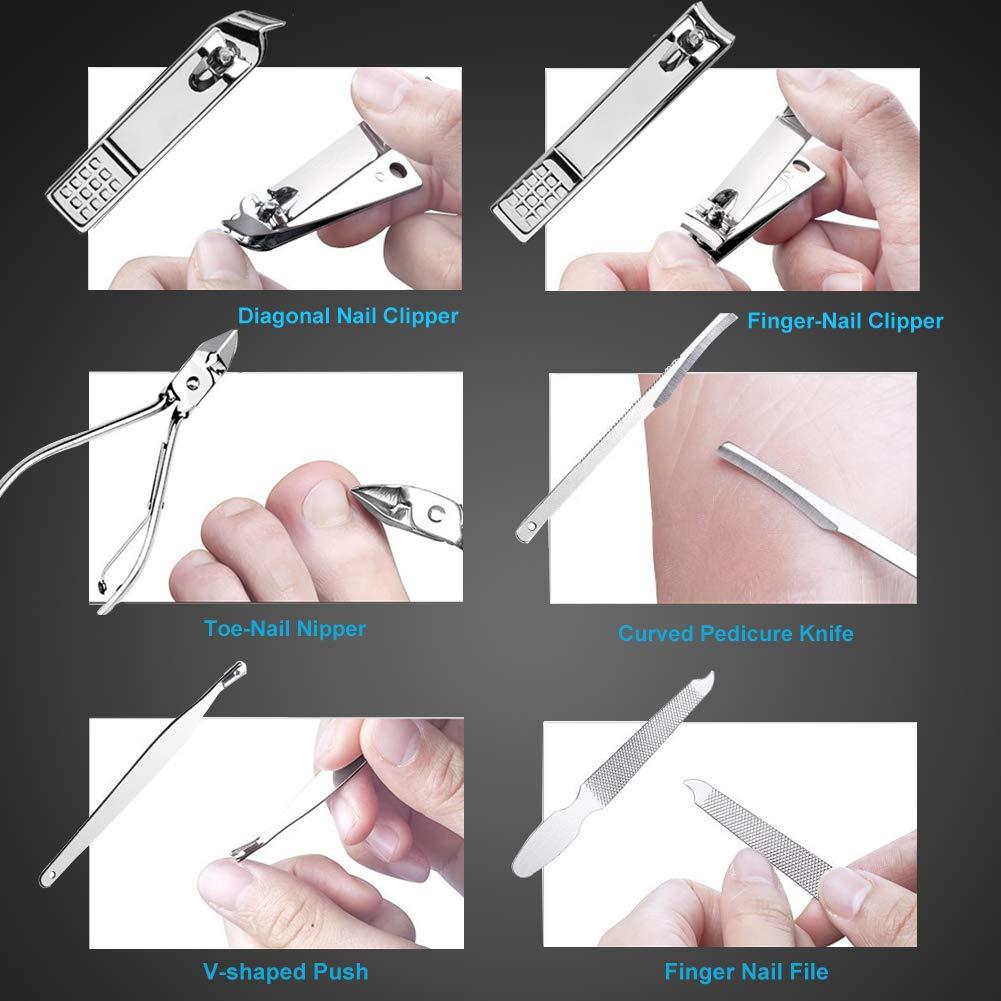 Diagonal Nail Clipper

Finger-Nail Clipper

Toe-Nail Nipper

Curved Pedicure Knife

V-shaped Push

Finger Nail File