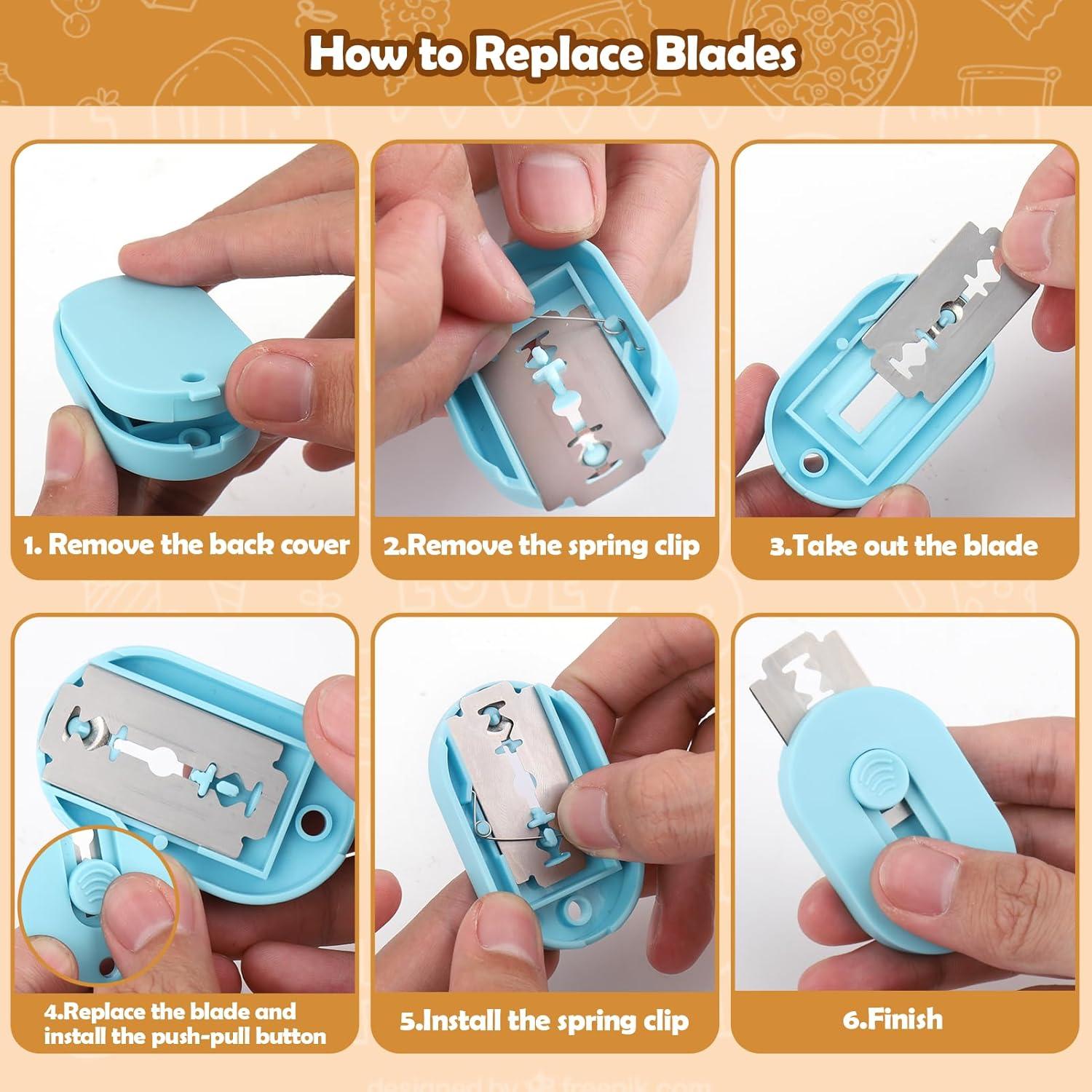 How to Replace Blades

1. Remove the back cover

2.Remove the spring clip

3.Take out the blade

4.Replace the blade and install the push-pull button

5.Install the spring clip

6.Finish

designed by freepik.com