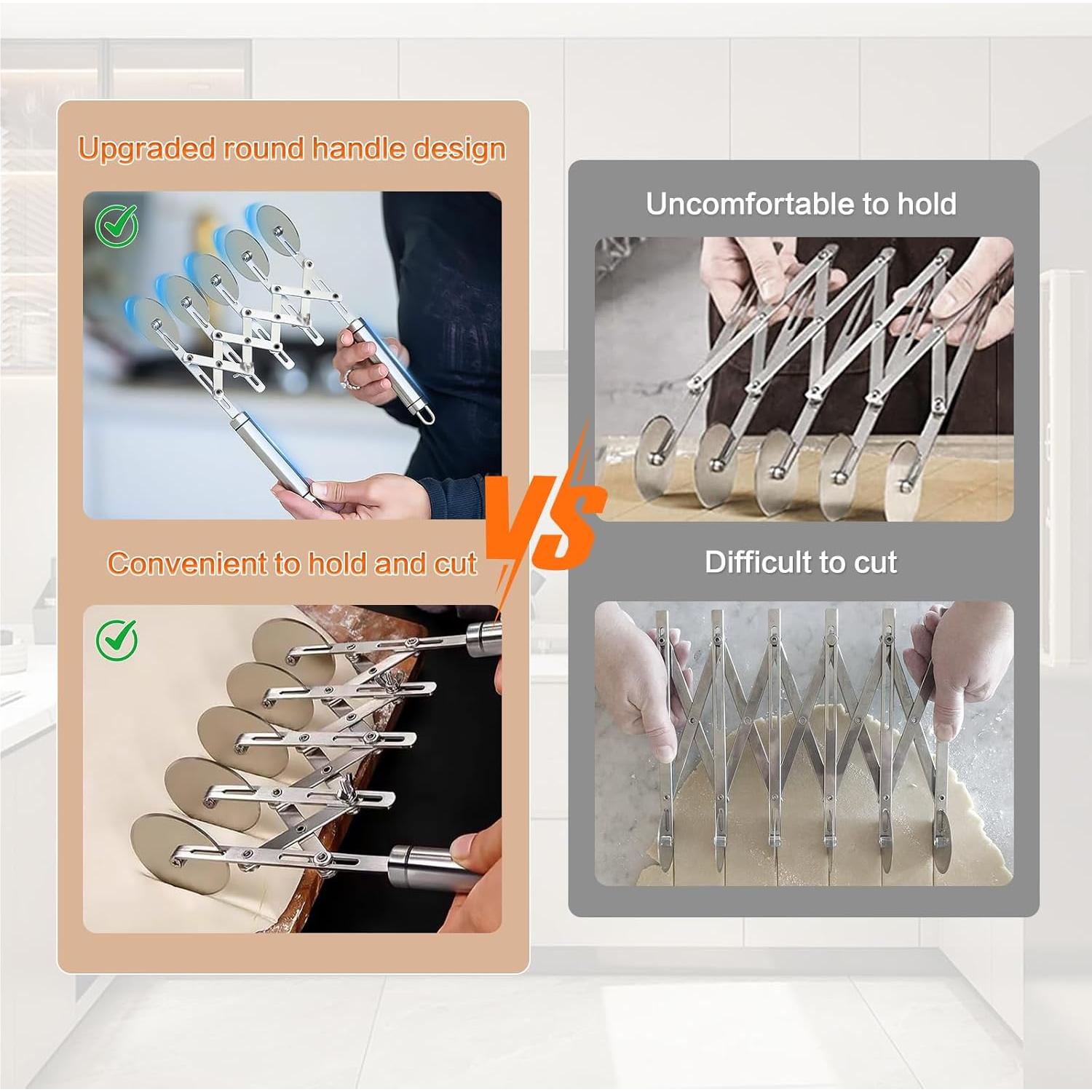 Upgraded round handle design

Convenient to hold and cut

VS

Uncomfortable to hold

Difficult to cut