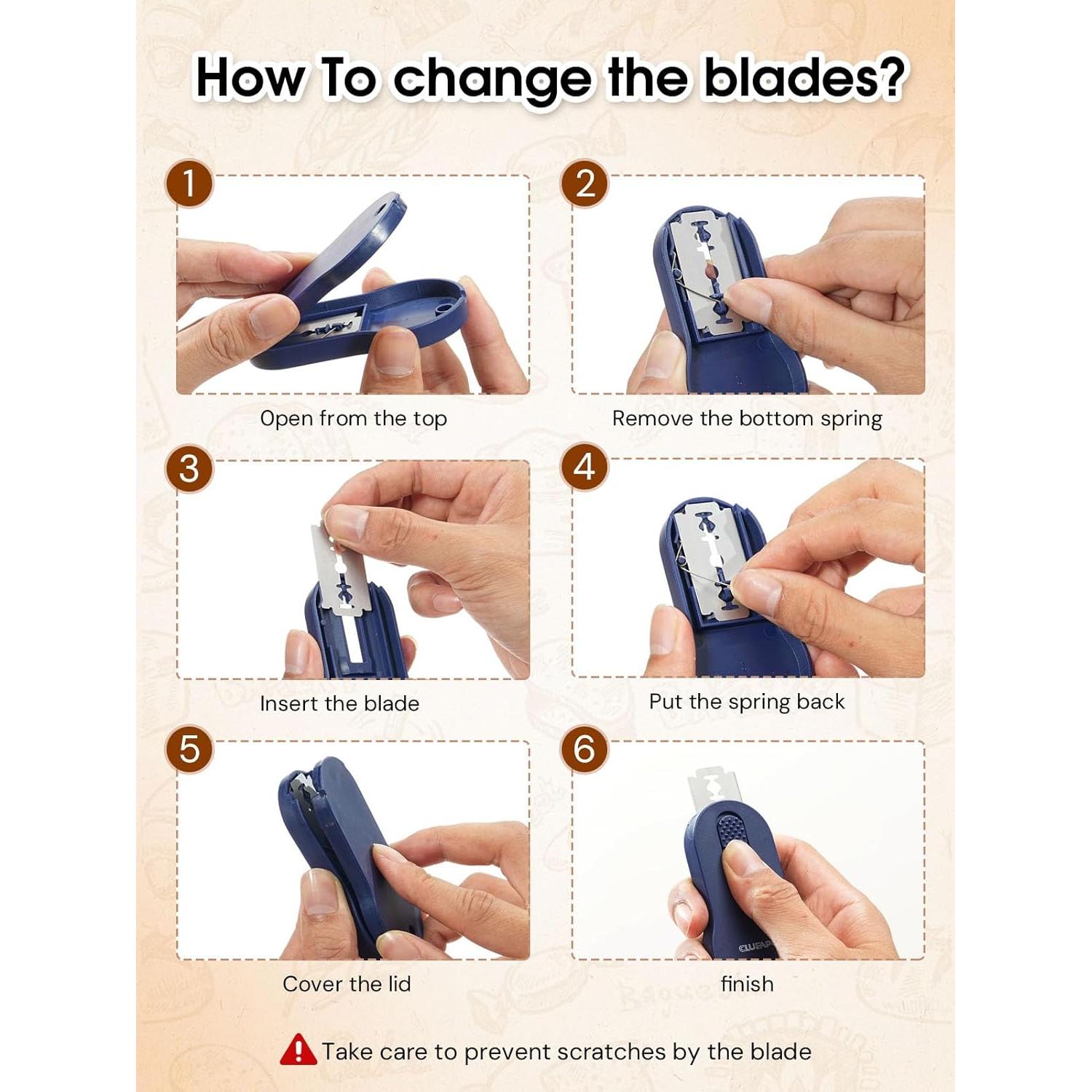 How To change the blades?

1

Open from the top

2

Remove the bottom spring

3

Insert the blade

4

Put the spring back

5

Cover the lid

6

CLUEAP

finish

Take care to prevent scratches by the blade