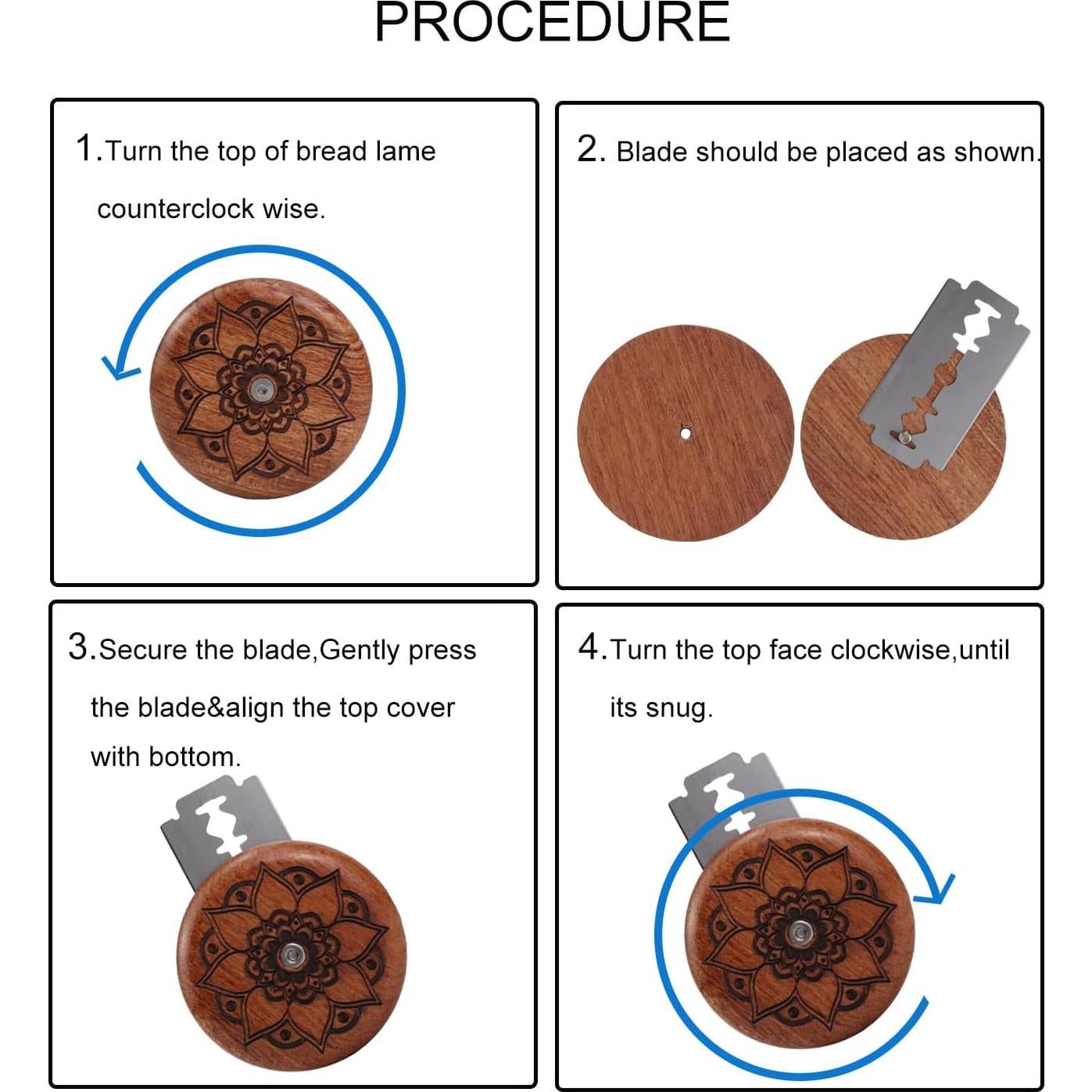 PROCEDURE

1.Turn the top of bread lame counterclock wise.

2. Blade should be placed as shown.

3.Secure the blade,Gently press the blade&align the top cover with bottom.

4.Turn the top face clockwise,until its snug.