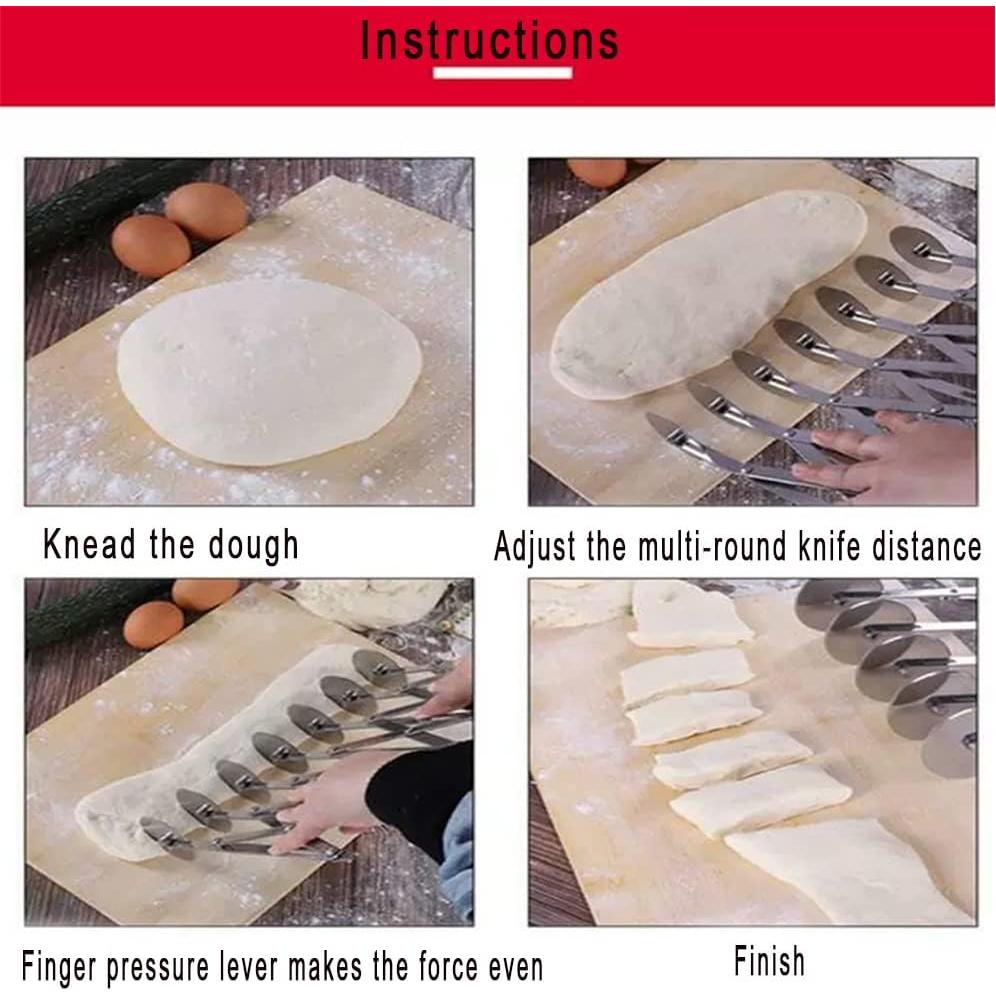 Instructions

Knead the dough

Adjust the multi-round knife distance

Finger pressure lever makes the force even

Finish