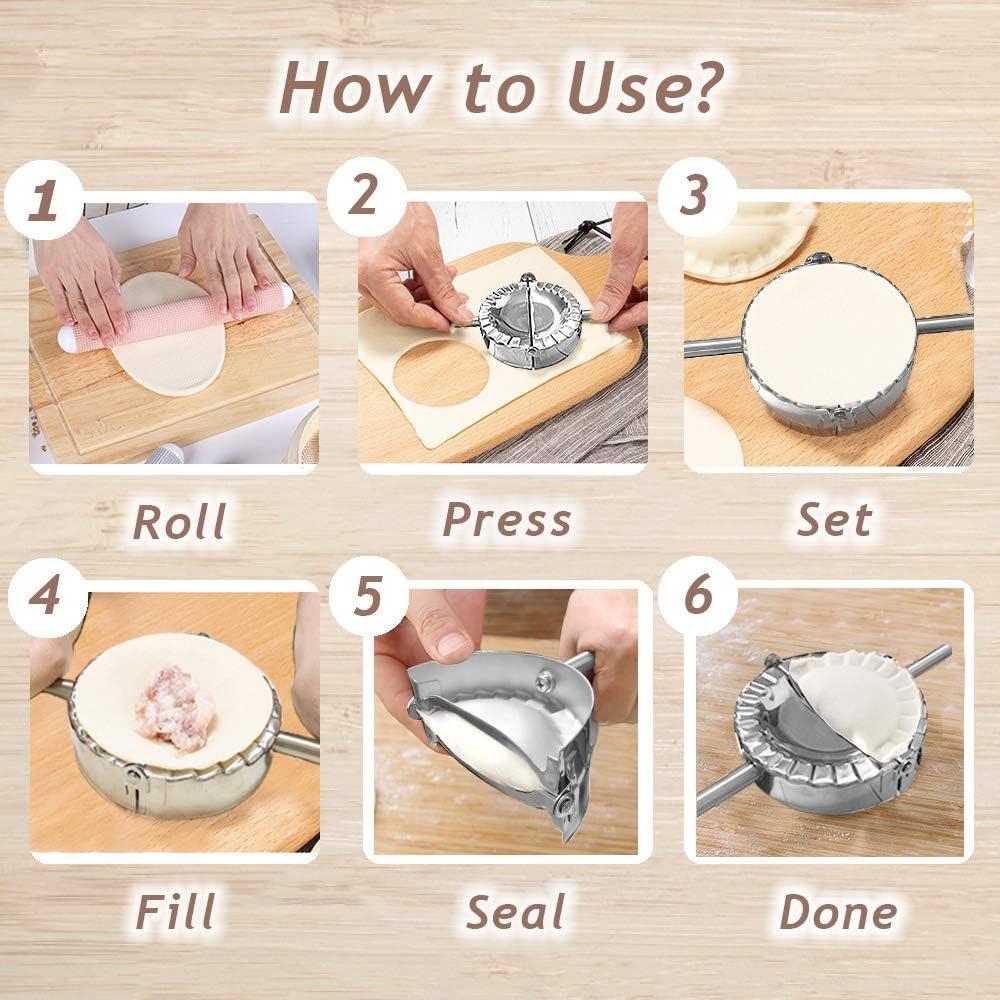 How to Use?

1

Roll

2

Press

3

Set

4

Fill

5

Seal

6

Done