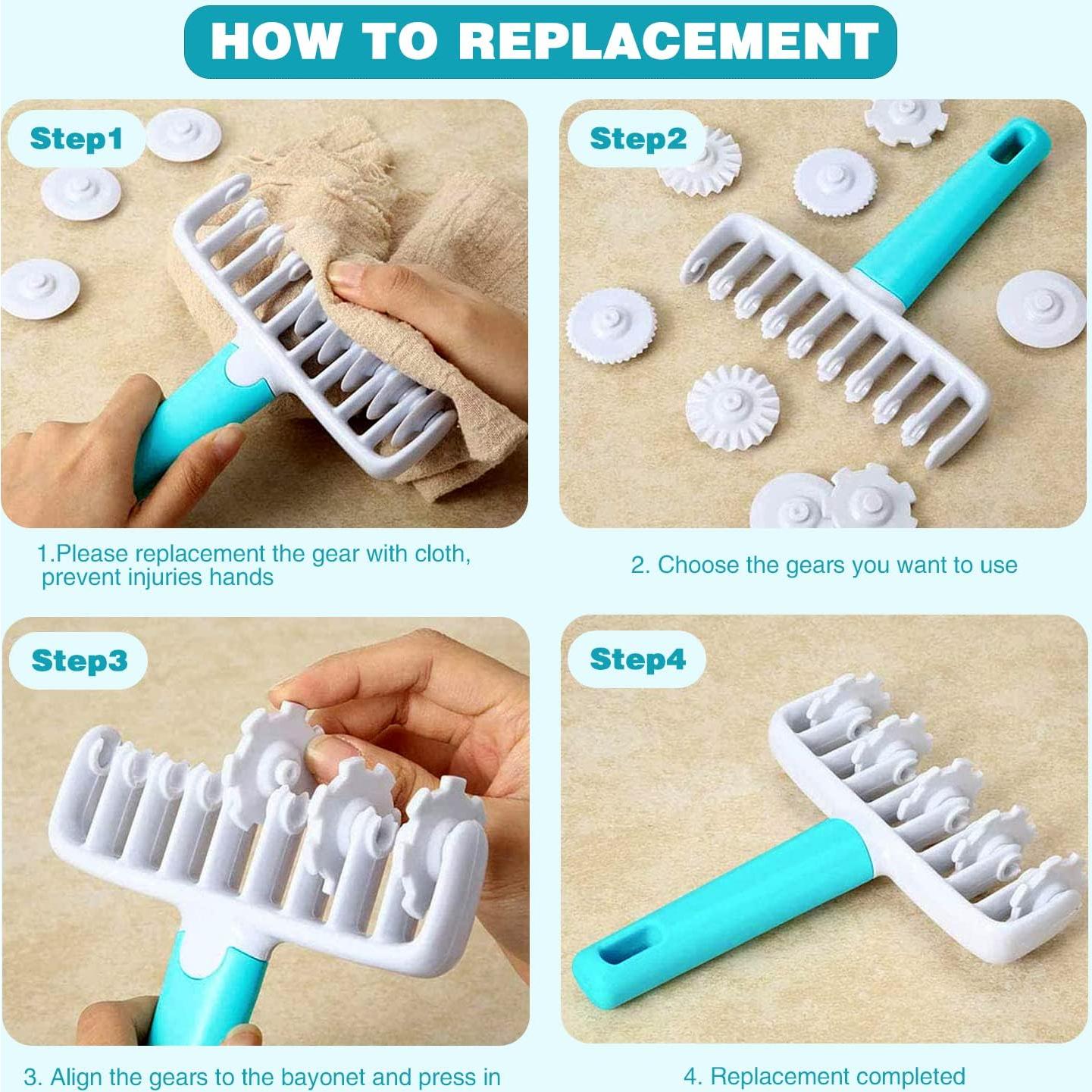 HOW TO REPLACEMENT

Step1

1.Please replacement the gear with cloth, prevent injuries hands

Step2

2. Choose the gears you want to use

Step3

3. Align the gears to the bayonet and press in

Step4

4. Replacement completed