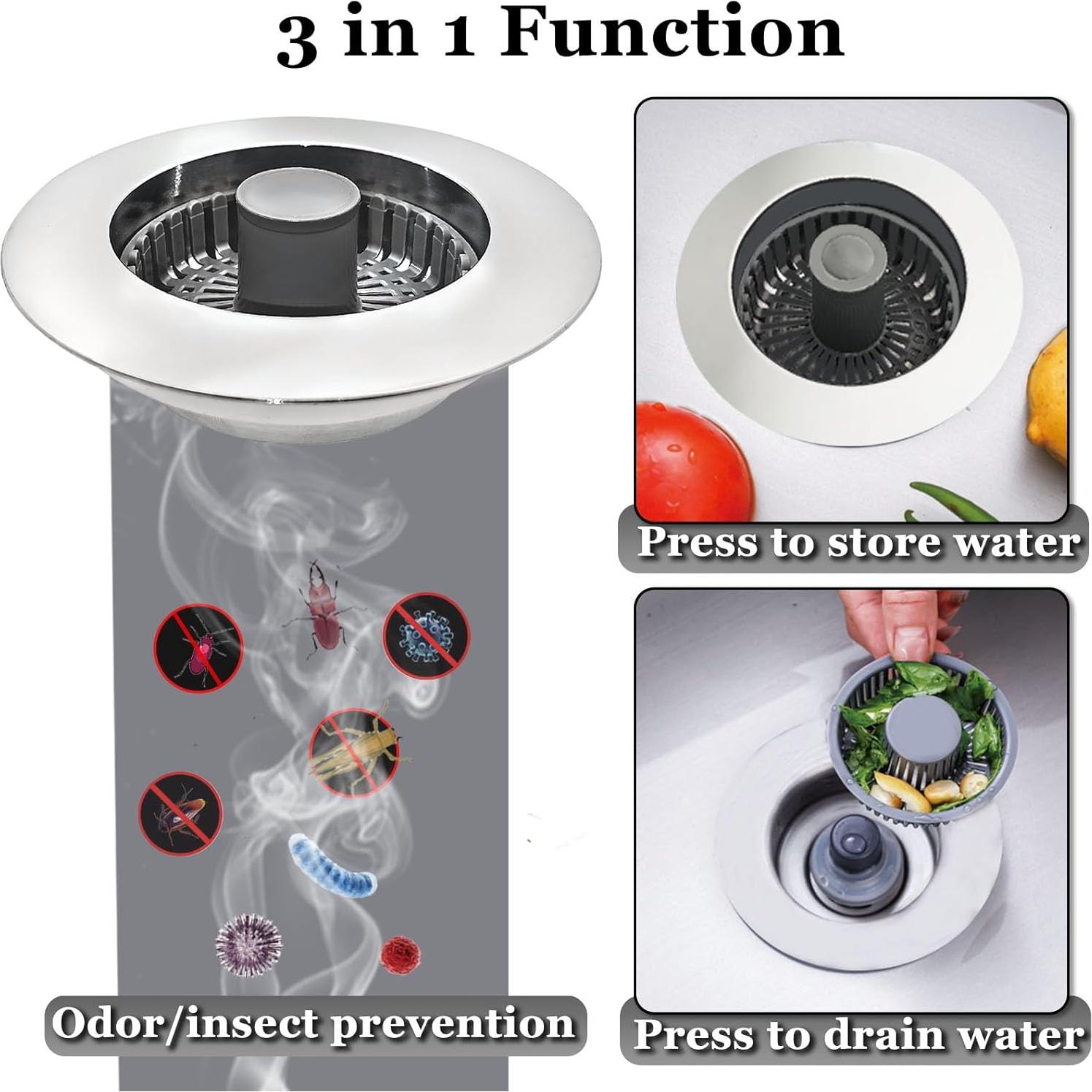 3 in 1 Function

Press to store water

Odor/insect prevention

Press to drain water