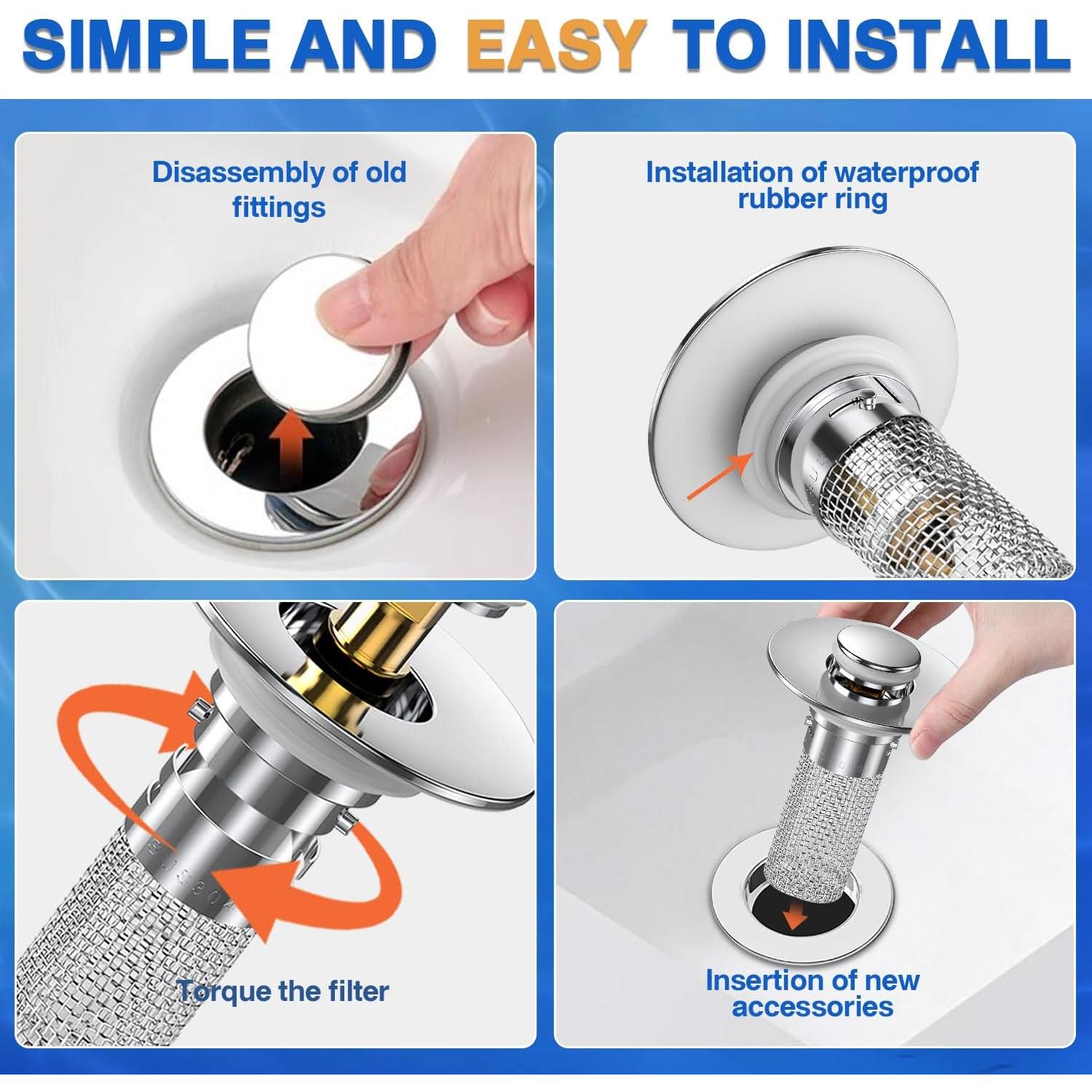 SIMPLE AND EASY TO INSTALL

Disassembly of old fittings

Installation of waterproof rubber ring

Torque the filter

Insertion of new accessories