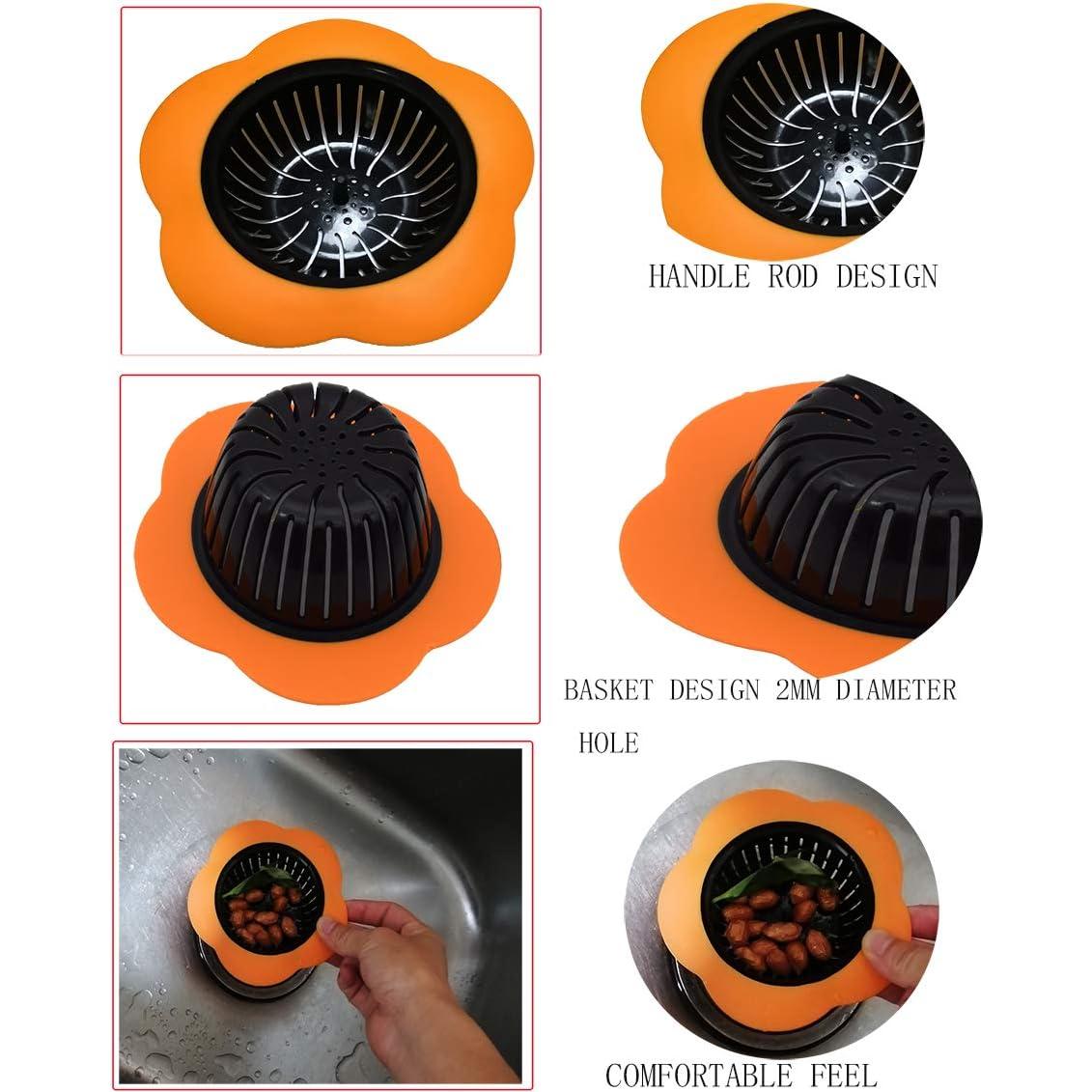 HANDLE ROD DESIGN

BASKET DESIGN 2MM DIAMETER HOLE

COMFORTABLE FEEL