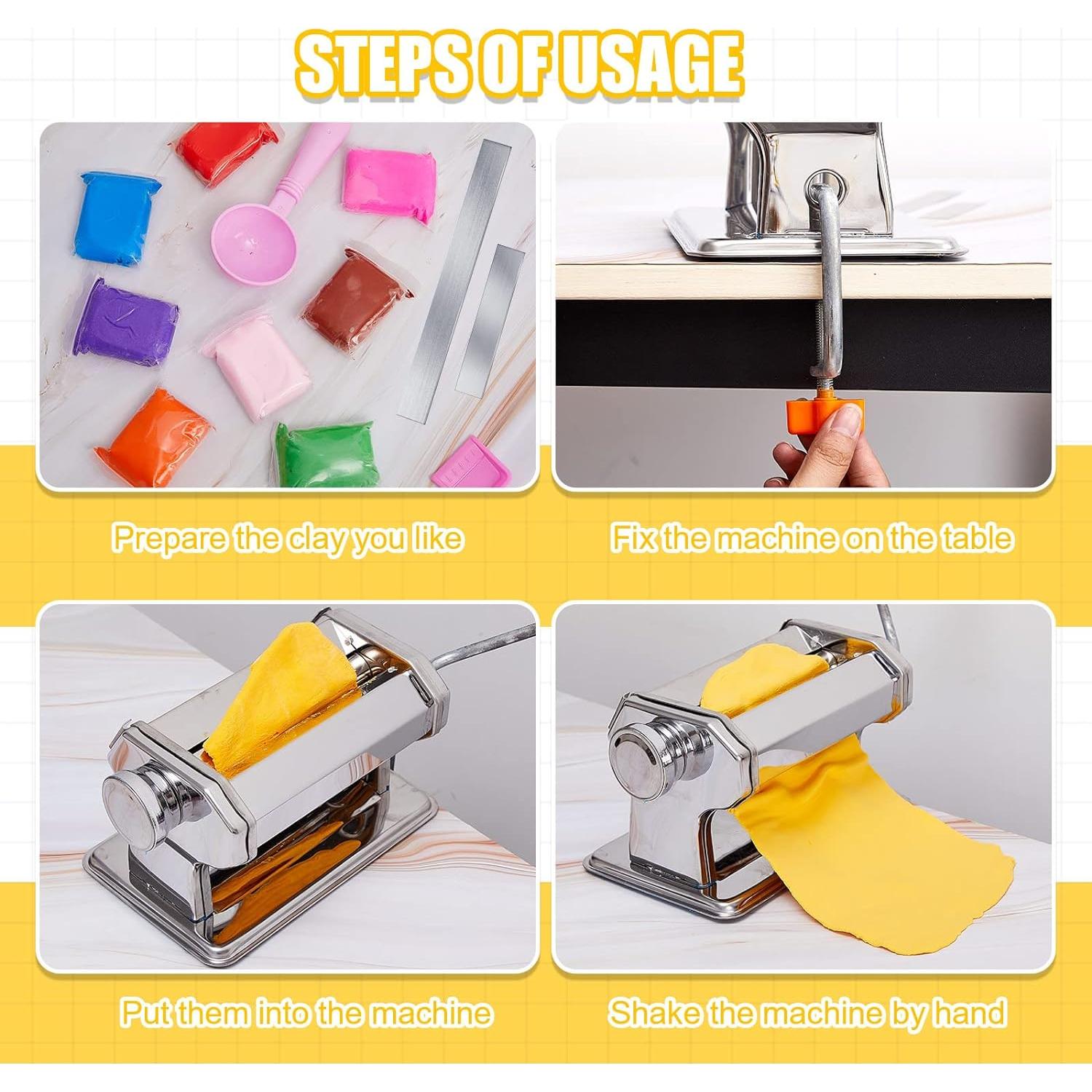 STEPS OF USAGE

Prepare the clay you like

Fix the machine on the table

Put them into the machine

Shake the machine by hand