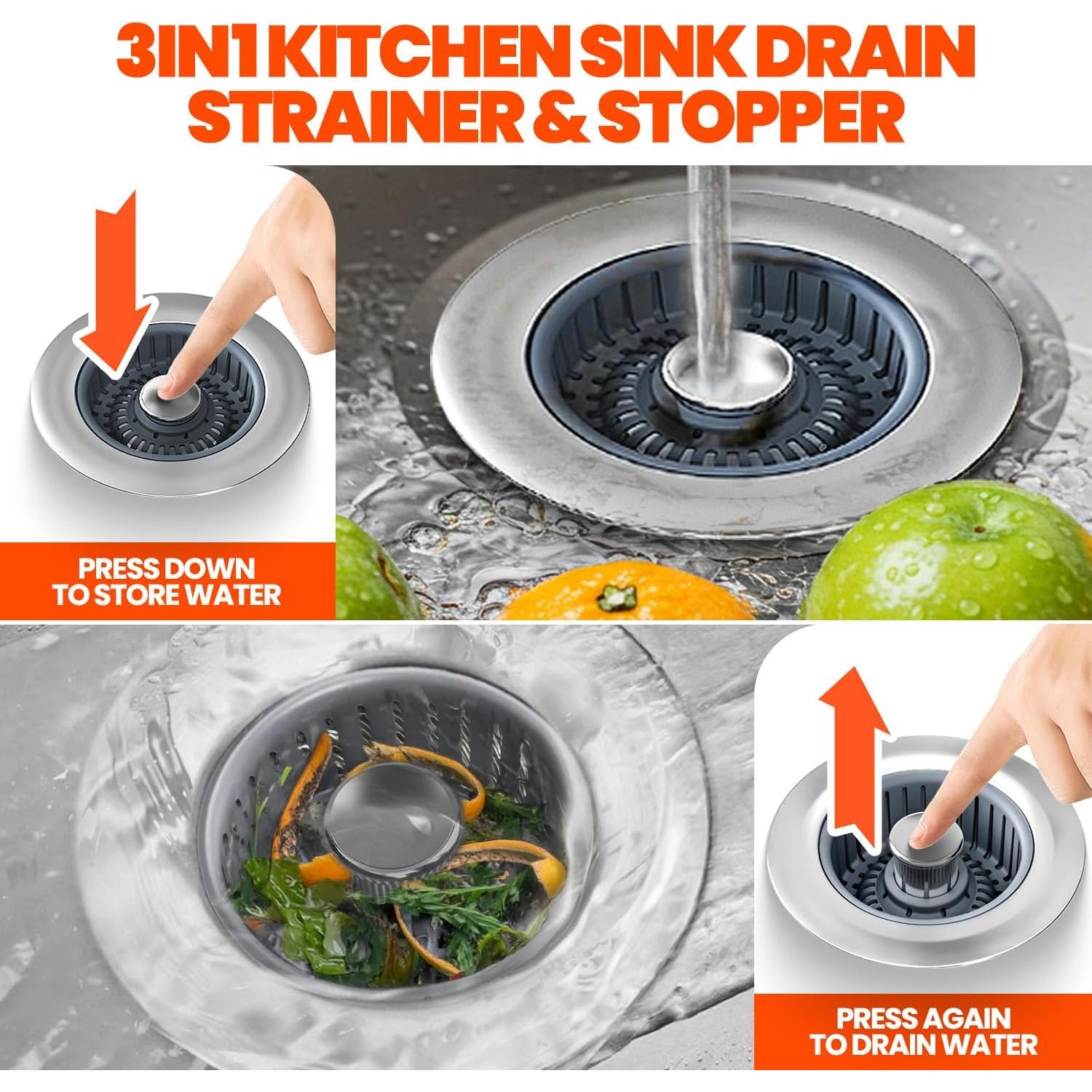 3IN1 KITCHEN SINK DRAIN STRAINER & STOPPER

PRESS DOWN TO STORE WATER

PRESS AGAIN TO DRAIN WATER