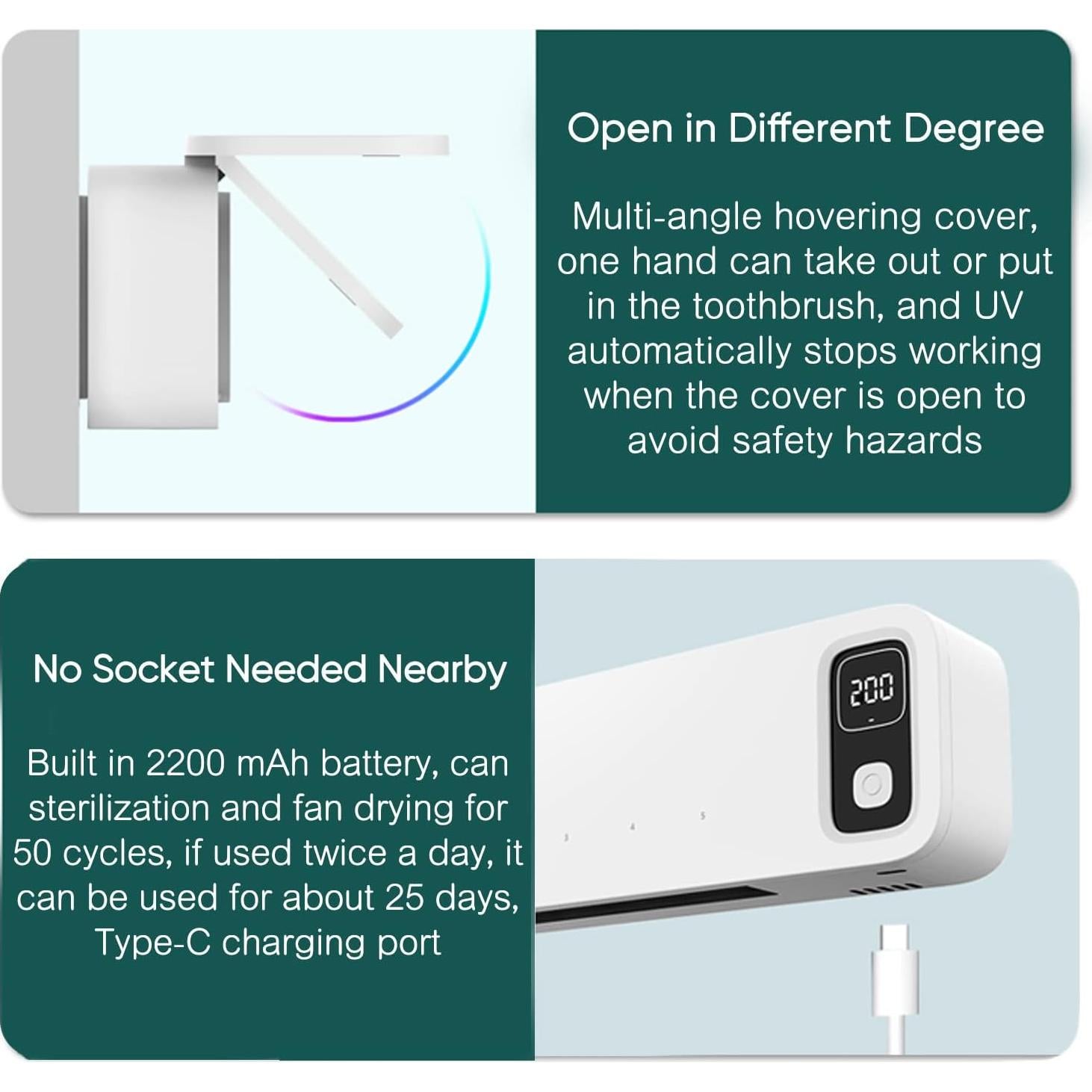 Open in Different Degree

Multi-angle hovering cover, one hand can take out or put in the toothbrush, and UV automatically stops working when the cover is open to avoid safety hazards

No Socket Needed Nearby

Built in 2200 mAh battery, can sterilization and fan drying for 50 cycles, if used twice a day, it can be used for about 25 days, Type-C charging port

200

3 4 5