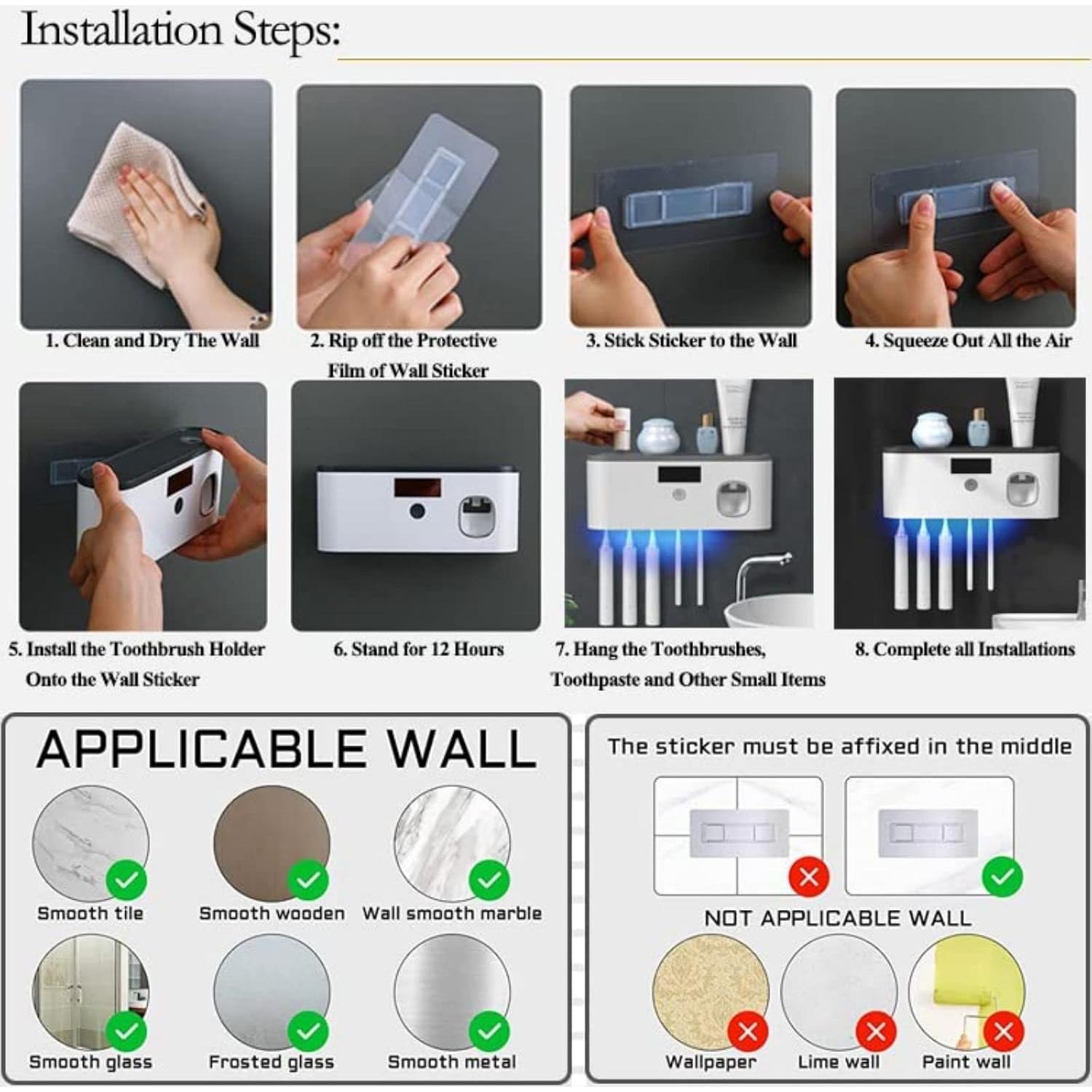 Installation Steps:

1. Clean and Dry The Wall

2. Rip off the Protective Film of Wall Sticker

3. Stick Sticker to the Wall

4. Squeeze Out All the Air

5. Install the Toothbrush Holder Onto the Wall Sticker

6. Stand for 12 Hours

7. Hang the Toothbrushes, Toothpaste and Other Small Items

8. Complete all Installations

APPLICABLE WALL

Smooth tile

Smooth wooden

Wall smooth marble

Smooth glass

Frosted glass

Smooth metal

The sticker must be affixed in the middle

NOT APPLICABLE WALL

Wallpaper

Lime wall

Paint wall