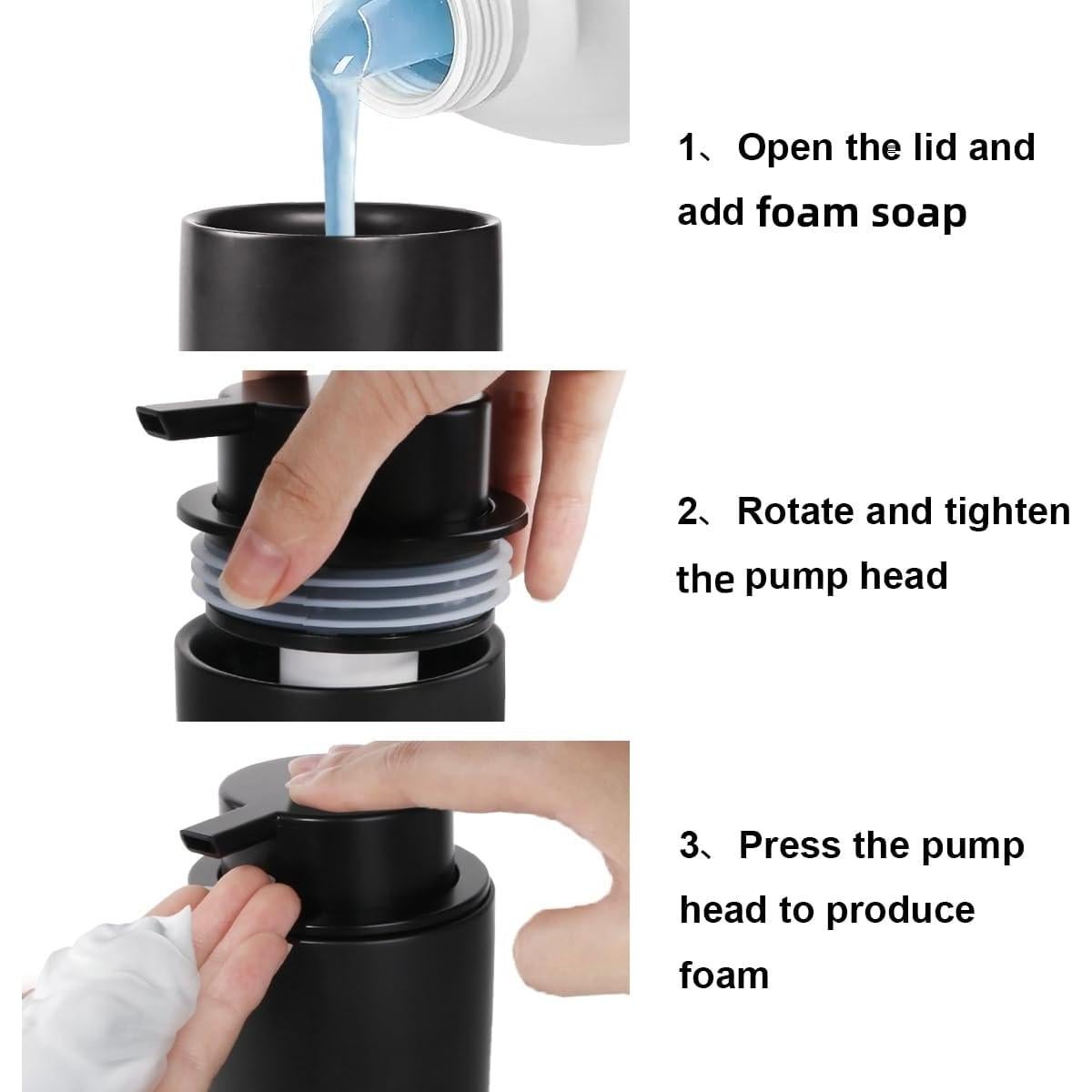 1、Open the lid and add foam soap

2、Rotate and tighten the pump head

3、Press the pump head to produce foam