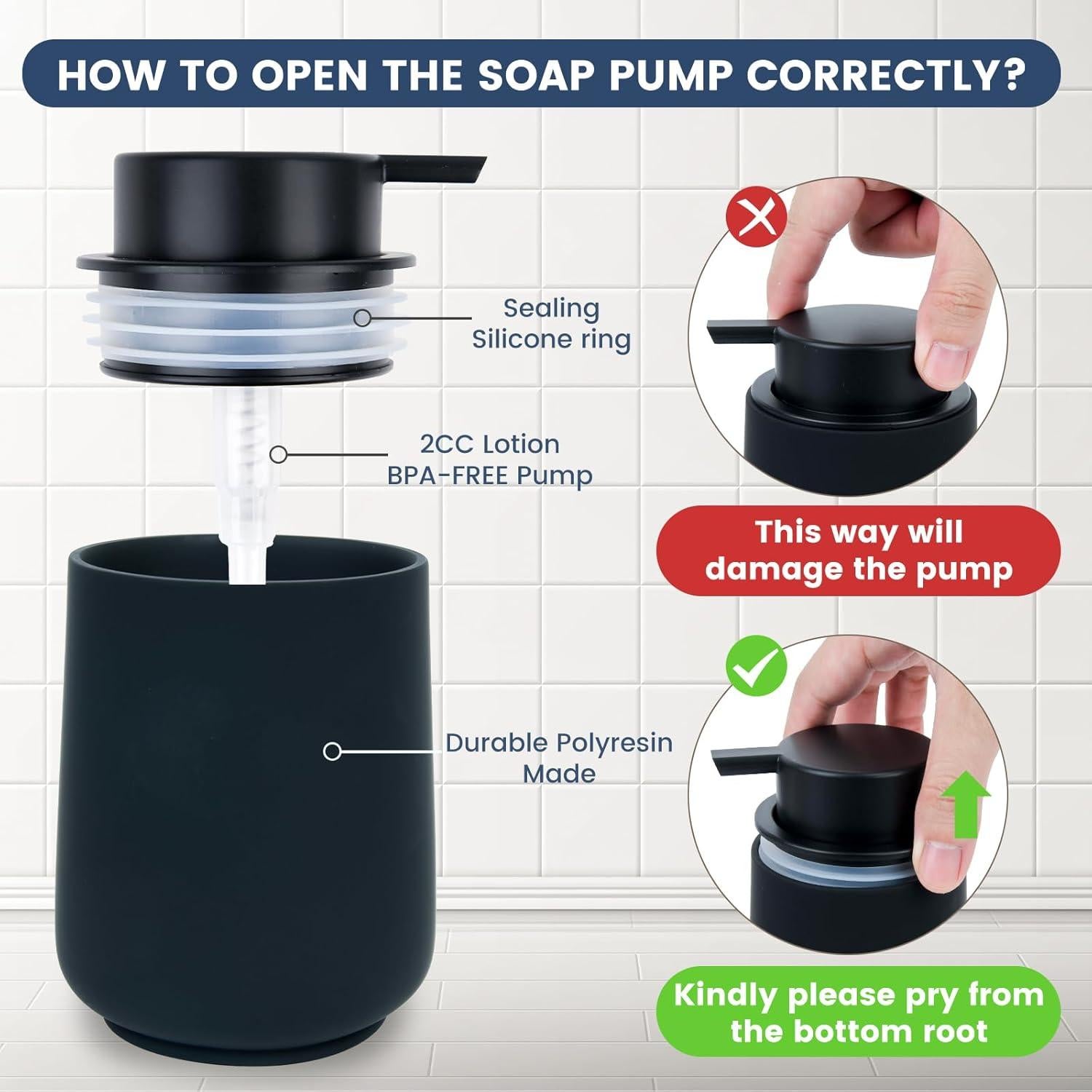 HOW TO OPEN THE SOAP PUMP CORRECTLY?

Sealing Silicone ring

2CC Lotion BPA-FREE Pump

Durable Polyresin Made

This way will damage the pump

Kindly please pry from the bottom root