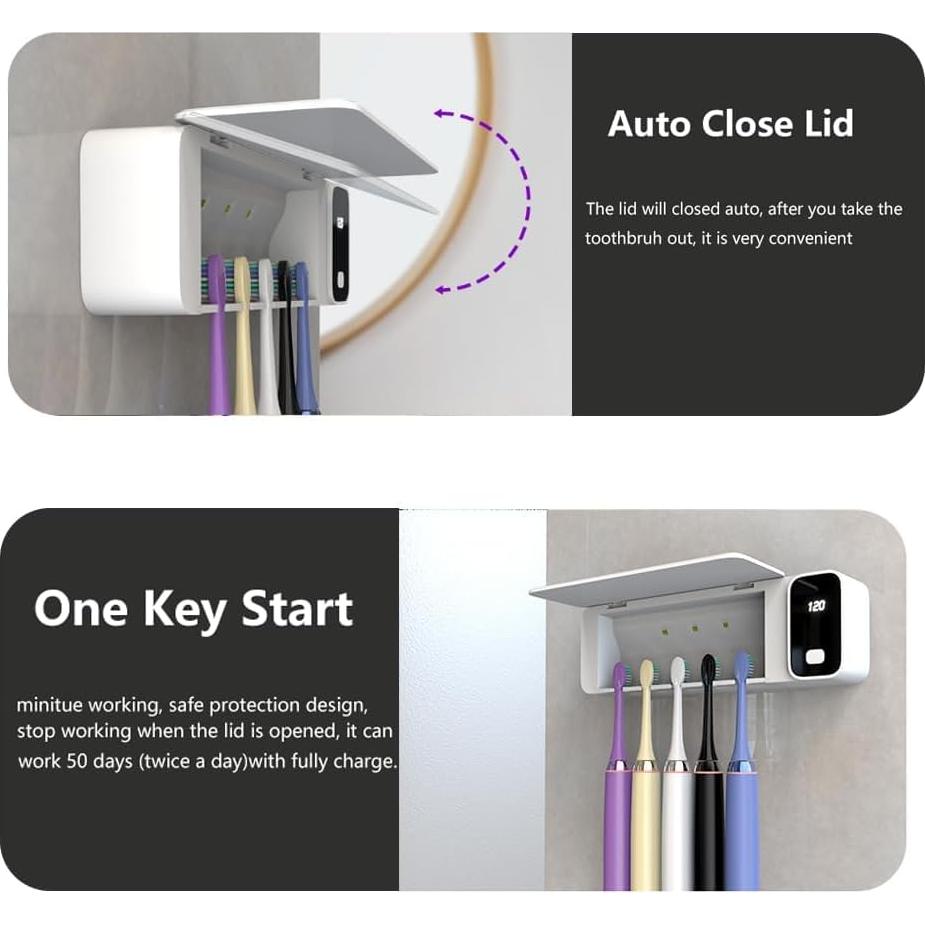 Auto Close Lid

The lid will closed auto, after you take the toothbruh out, it is very convenient

One Key Start

minitue working, safe protection design, stop working when the lid is opened, it can work 50 days (twice a day)with fully charge.

120