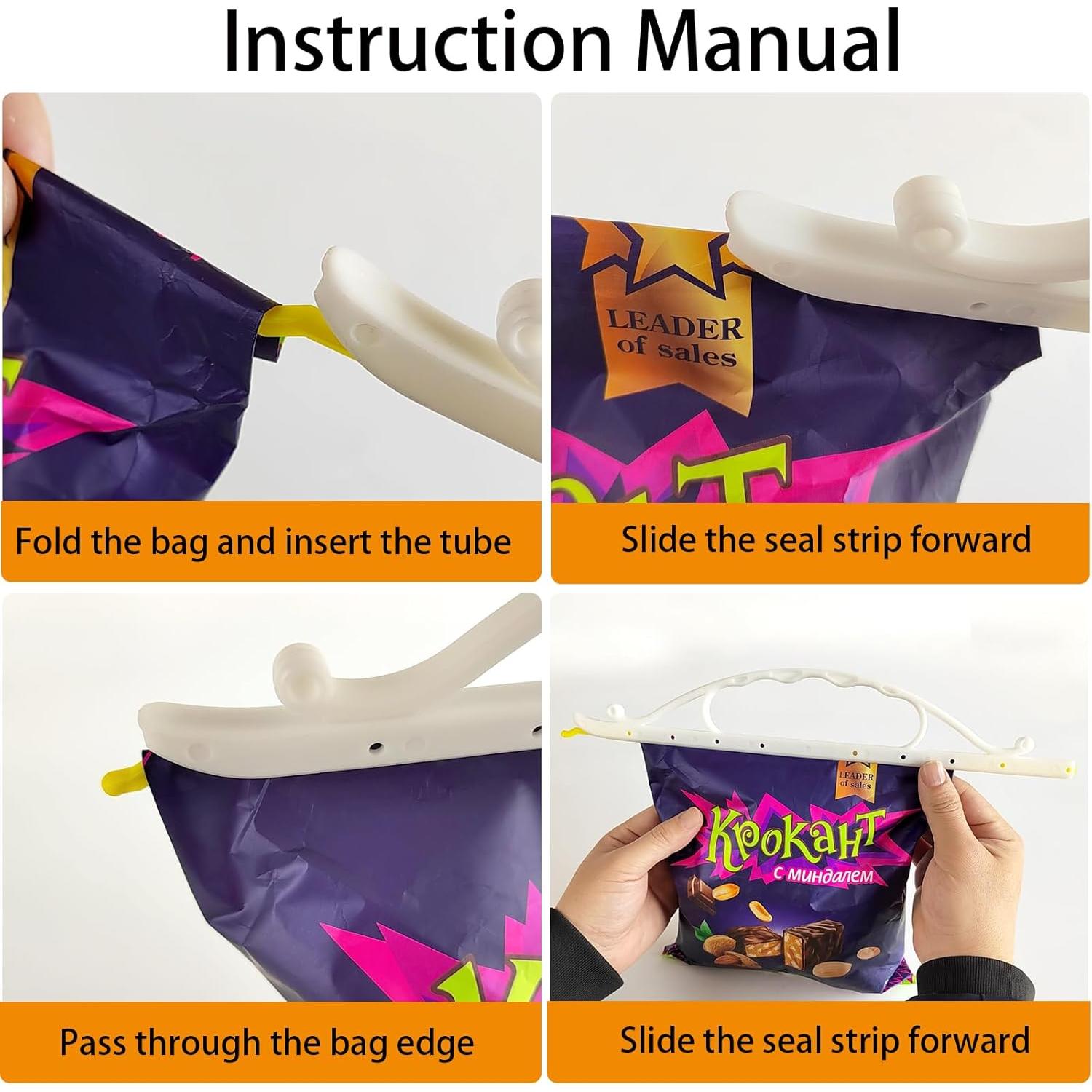 Instruction Manual

Fold the bag and insert the tube

LEADER of sales

Slide the seal strip forward

Pass through the bag edge

LEADER of sales

Крокант

с миндалем

Slide the seal strip forward