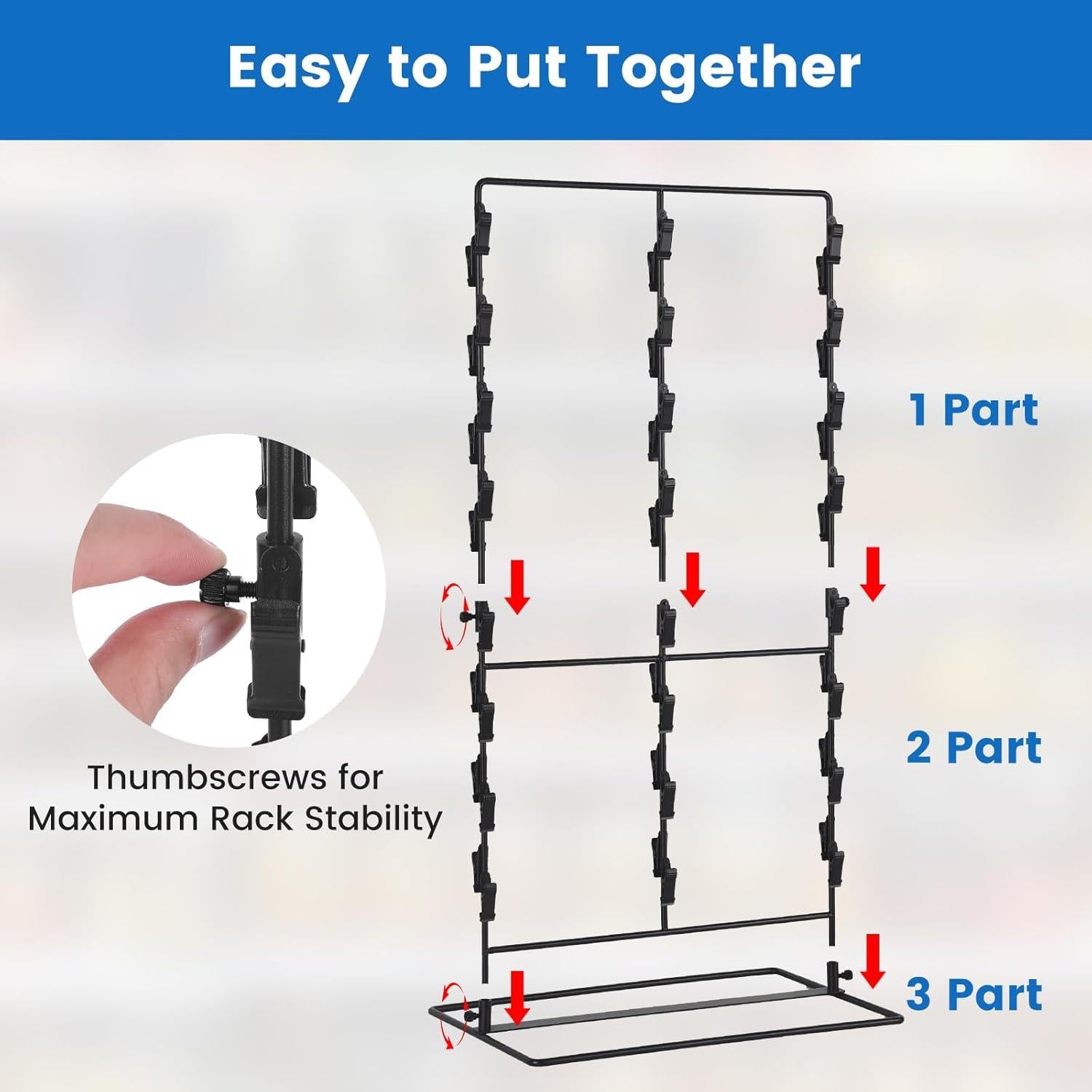 Easy to Put Together

1 Part

Thumbscrews for Maximum Rack Stability

2 Part

3 Part