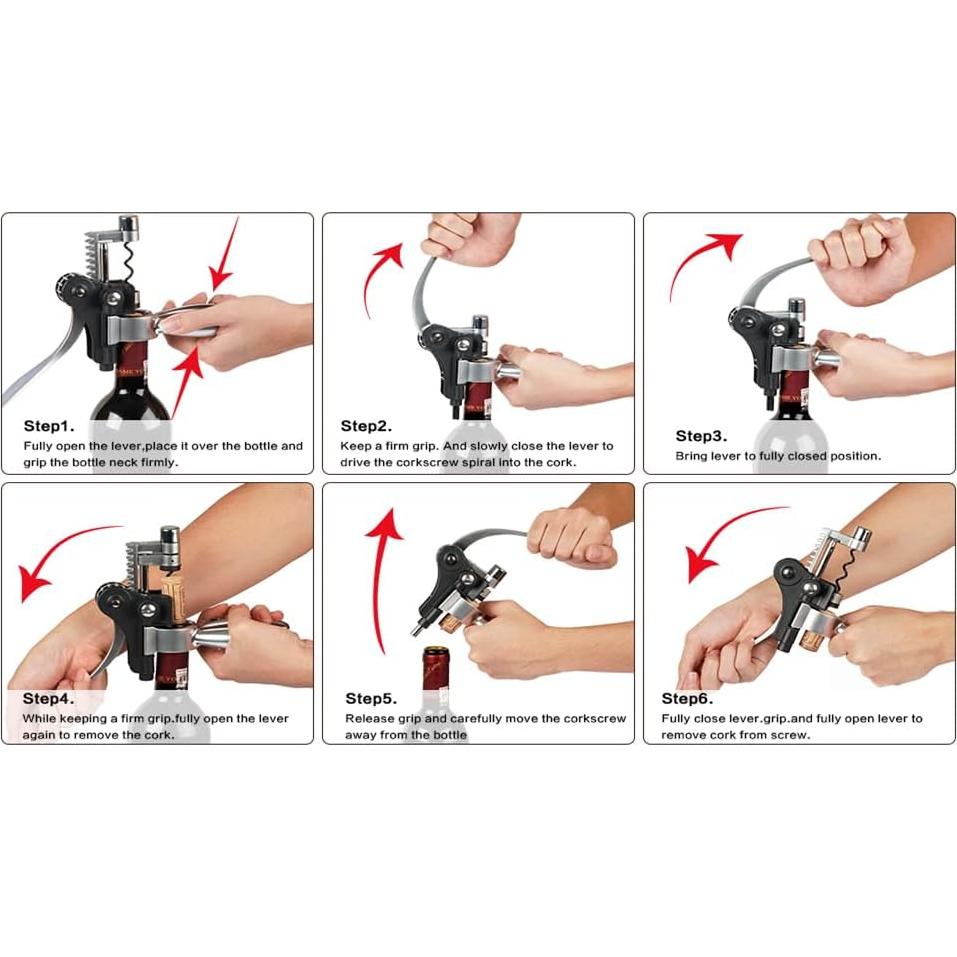 Step1.
Fully open the lever,place it over the bottle and grip the bottle neck firmly.

Step2.
Keep a firm grip. And slowly close the lever to drive the corkscrew spiral into the cork.

Step3.
Bring lever to fully closed position.

Step4.
While keeping a firm grip.fully open the lever again to remove the cork.

Step5.
Release grip and carefully move the corkscrew away from the bottle

Step6.
Fully close lever.grip.and fully open lever to remove cork from screw.