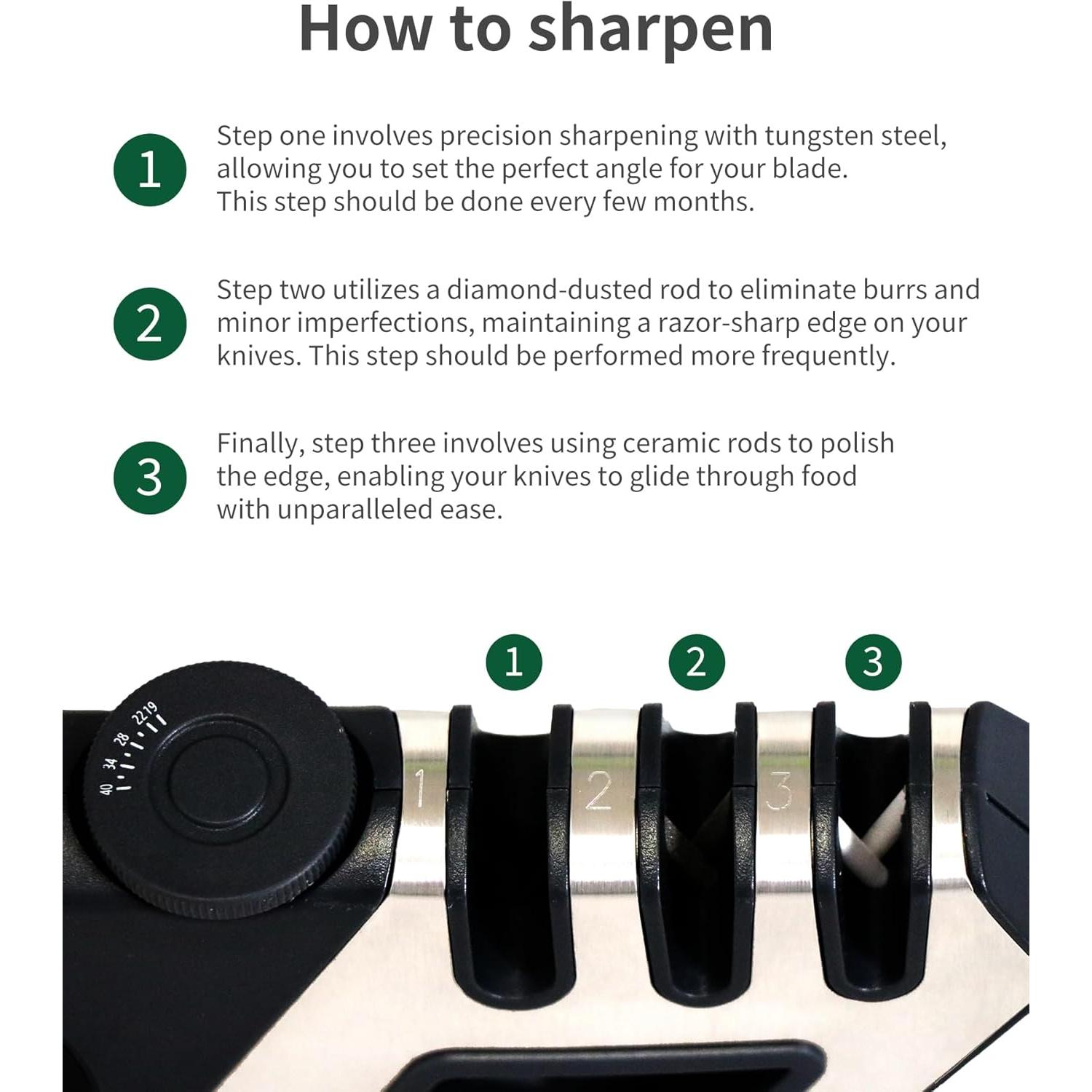 How to sharpen

1

Step one involves precision sharpening with tungsten steel, allowing you to set the perfect angle for your blade. This step should be done every few months.

2

Step two utilizes a diamond-dusted rod to eliminate burrs and minor imperfections, maintaining a razor-sharp edge on your knives. This step should be performed more frequently.

3

Finally, step three involves using ceramic rods to polish the edge, enabling your knives to glide through food with unparalleled ease.

1 2 3

40 34 28 22 19

1 2 3