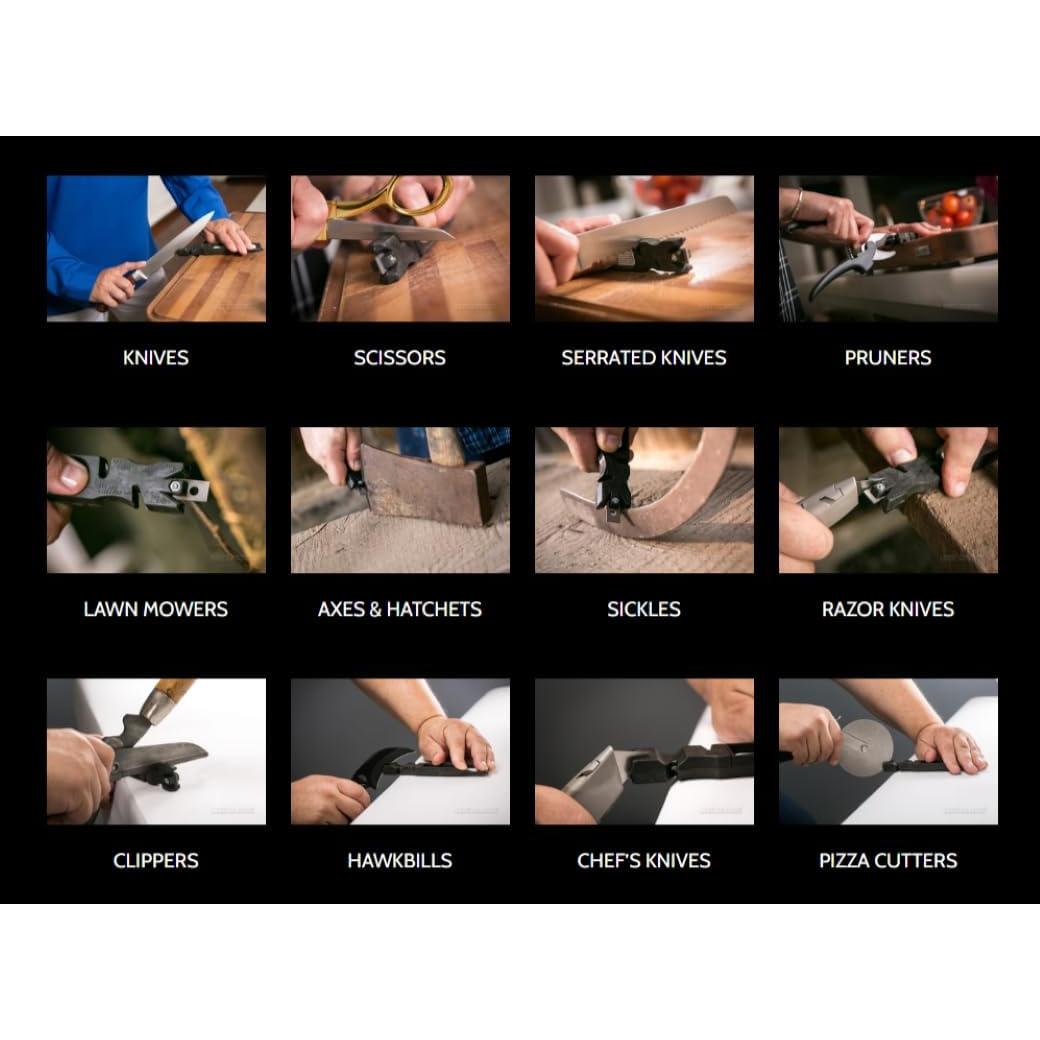 KNIVES

SCISSORS

SERRATED KNIVES

PRUNERS

LAWN MOWERS

AXES & HATCHETS

SICKLES

RAZOR KNIVES

CLIPPERS

HAWKBILLS

CHEF'S KNIVES

PIZZA CUTTERS