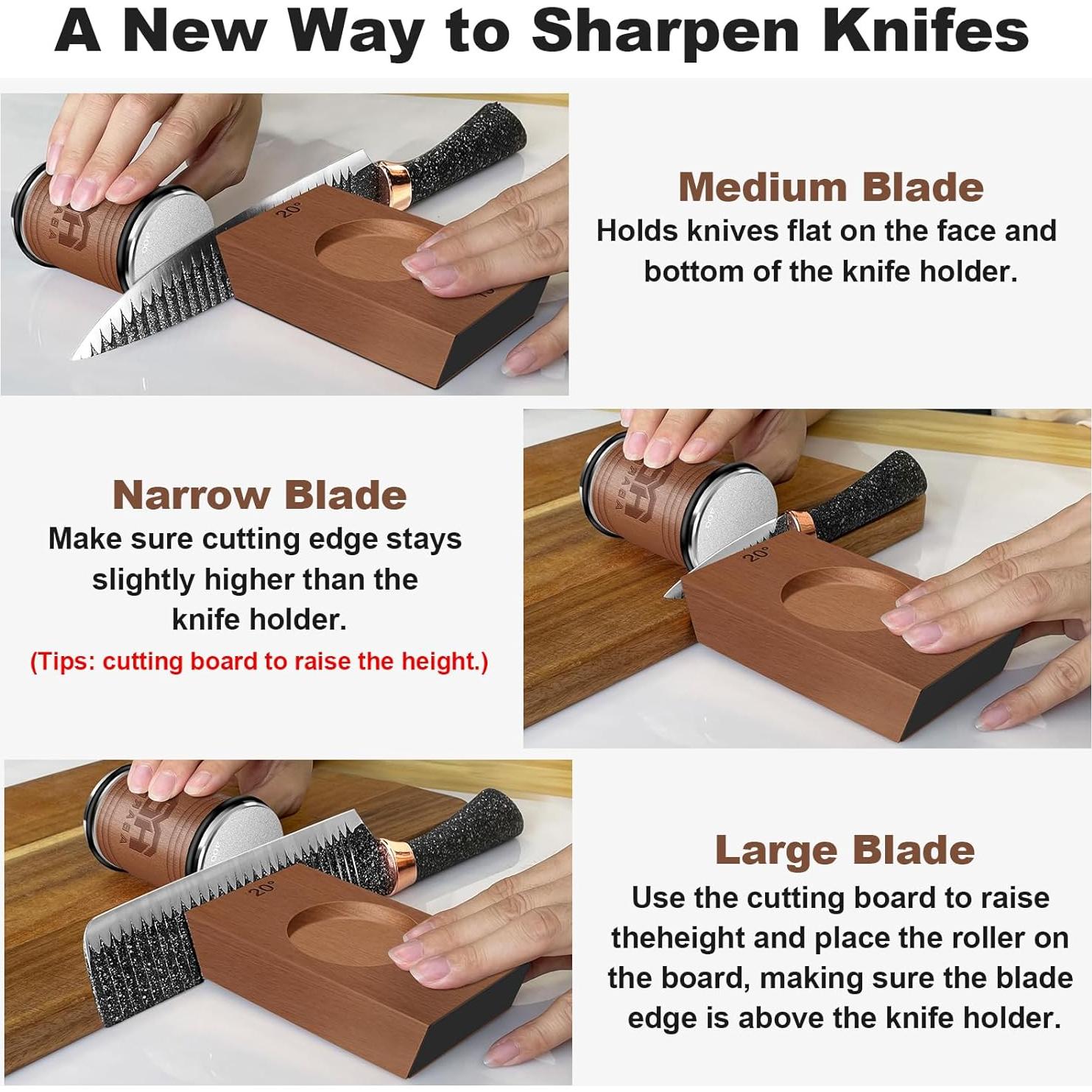 A New Way to Sharpen Knifes

20°

Medium Blade
Holds knives flat on the face and bottom of the knife holder.

Narrow Blade
Make sure cutting edge stays slightly higher than the knife holder.
(Tips: cutting board to raise the height.)

20°

20°

Large Blade
Use the cutting board to raise theheight and place the roller on the board, making sure the blade edge is above the knife holder.